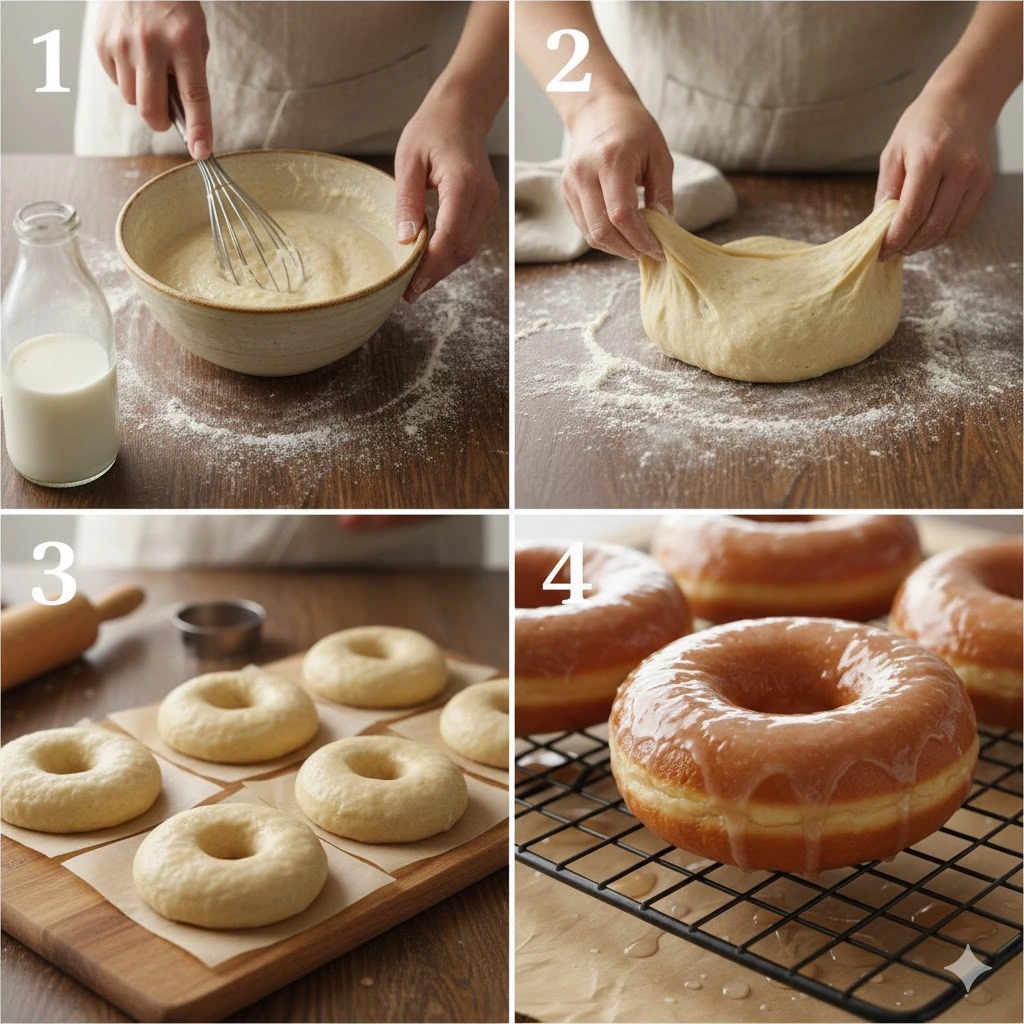 1

2

3

4