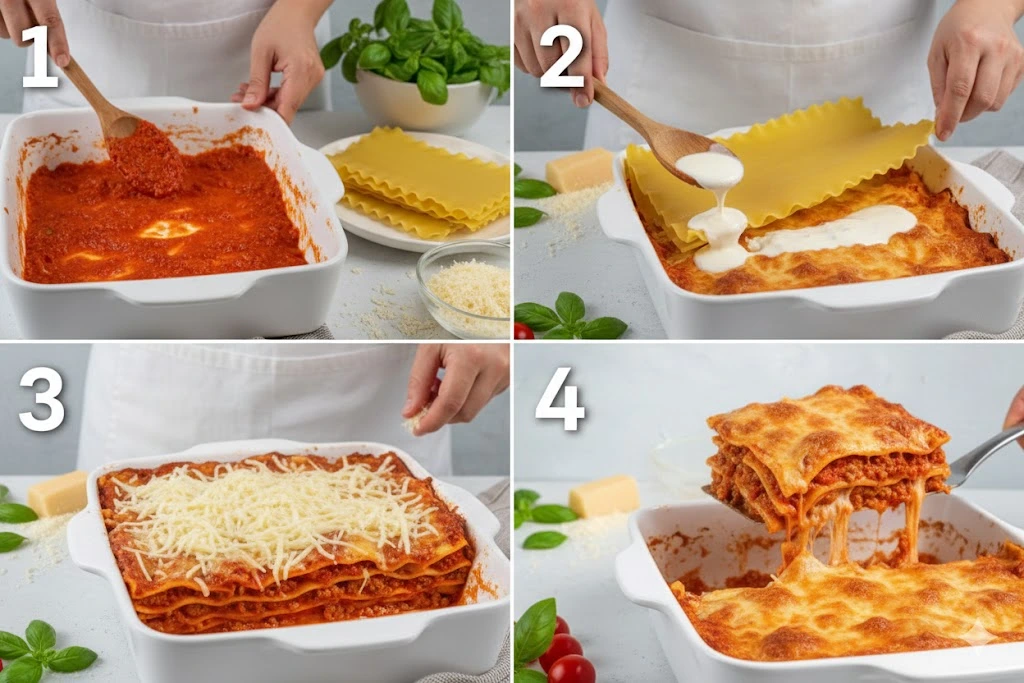 1

2

3

4