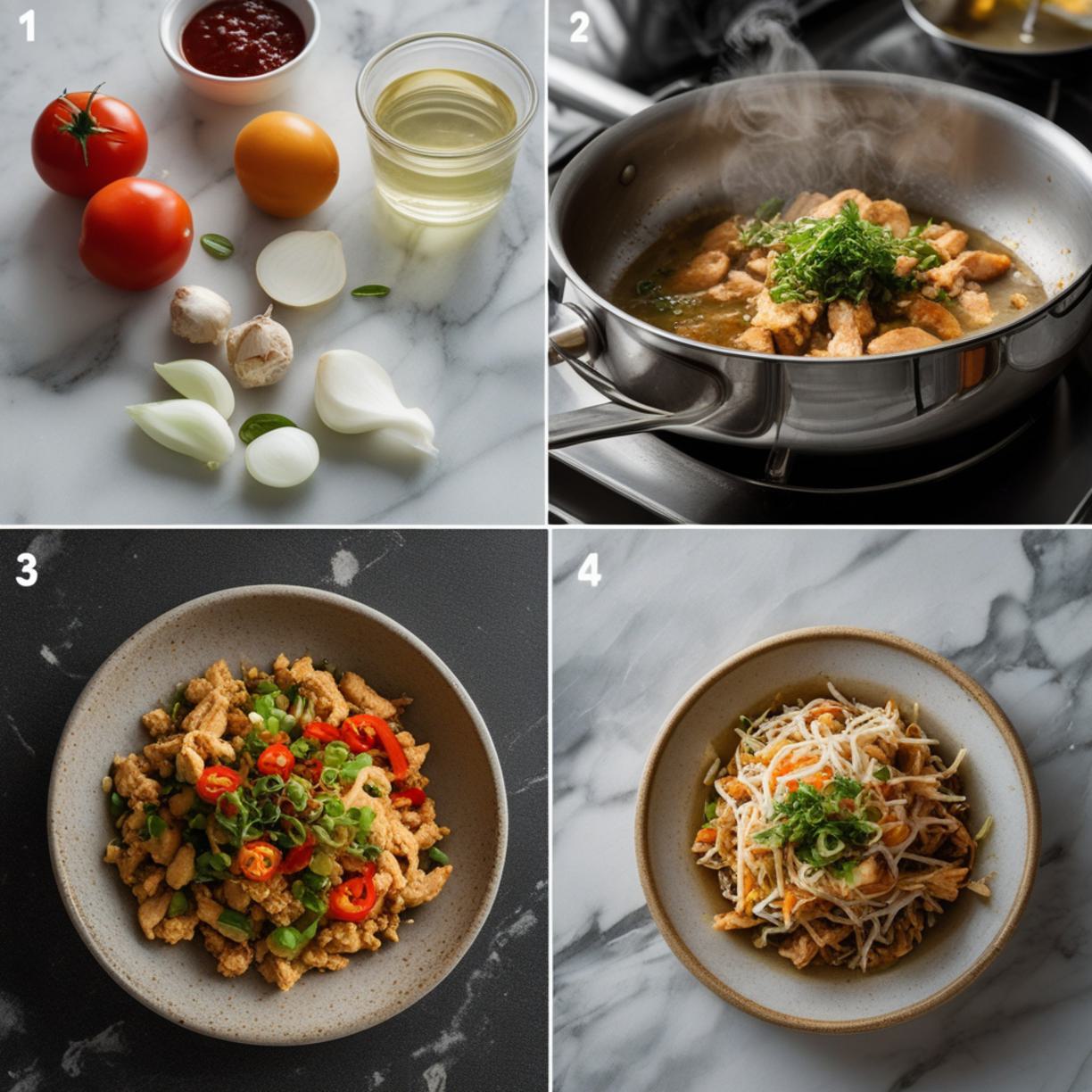 1

2

3

4