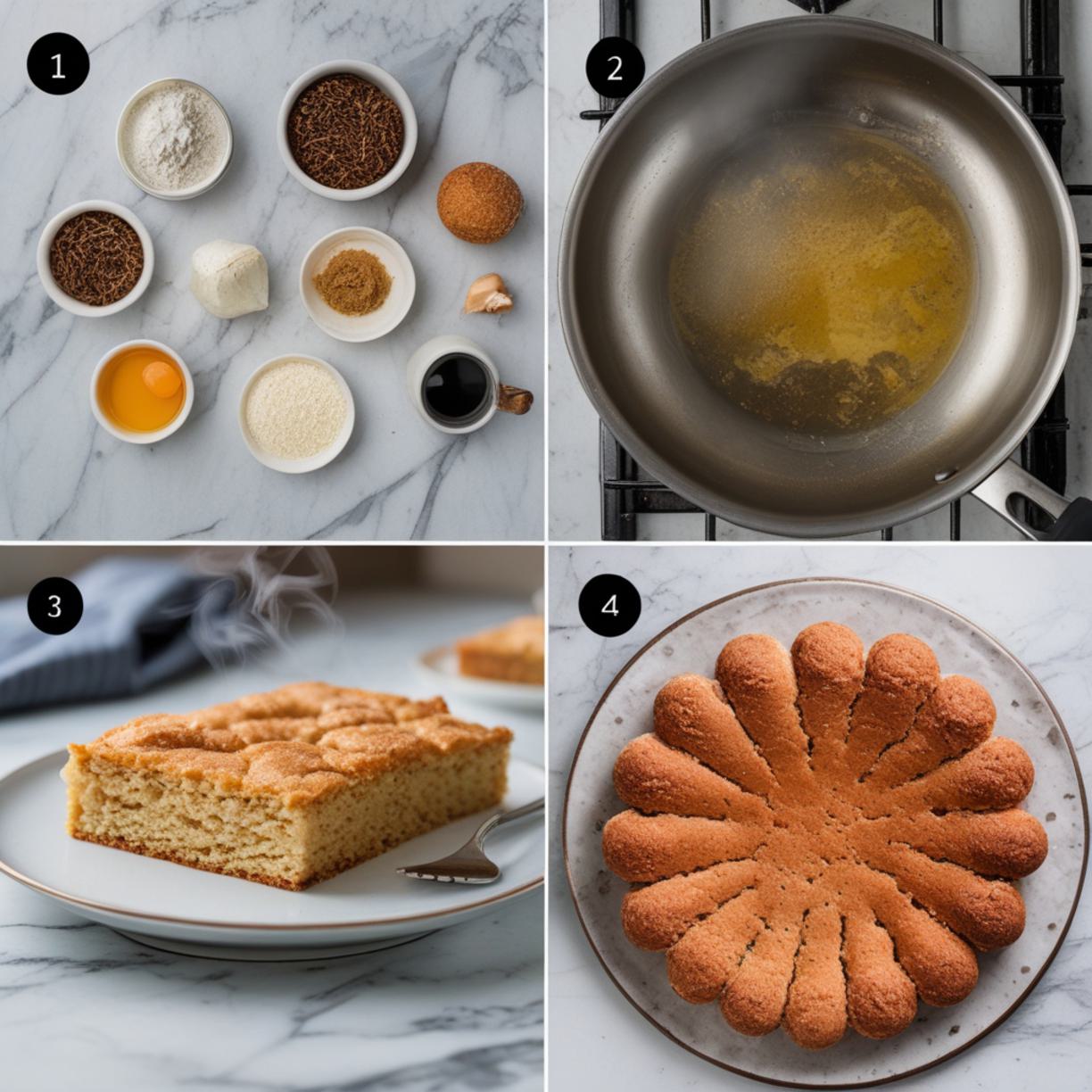 1

2

3

4