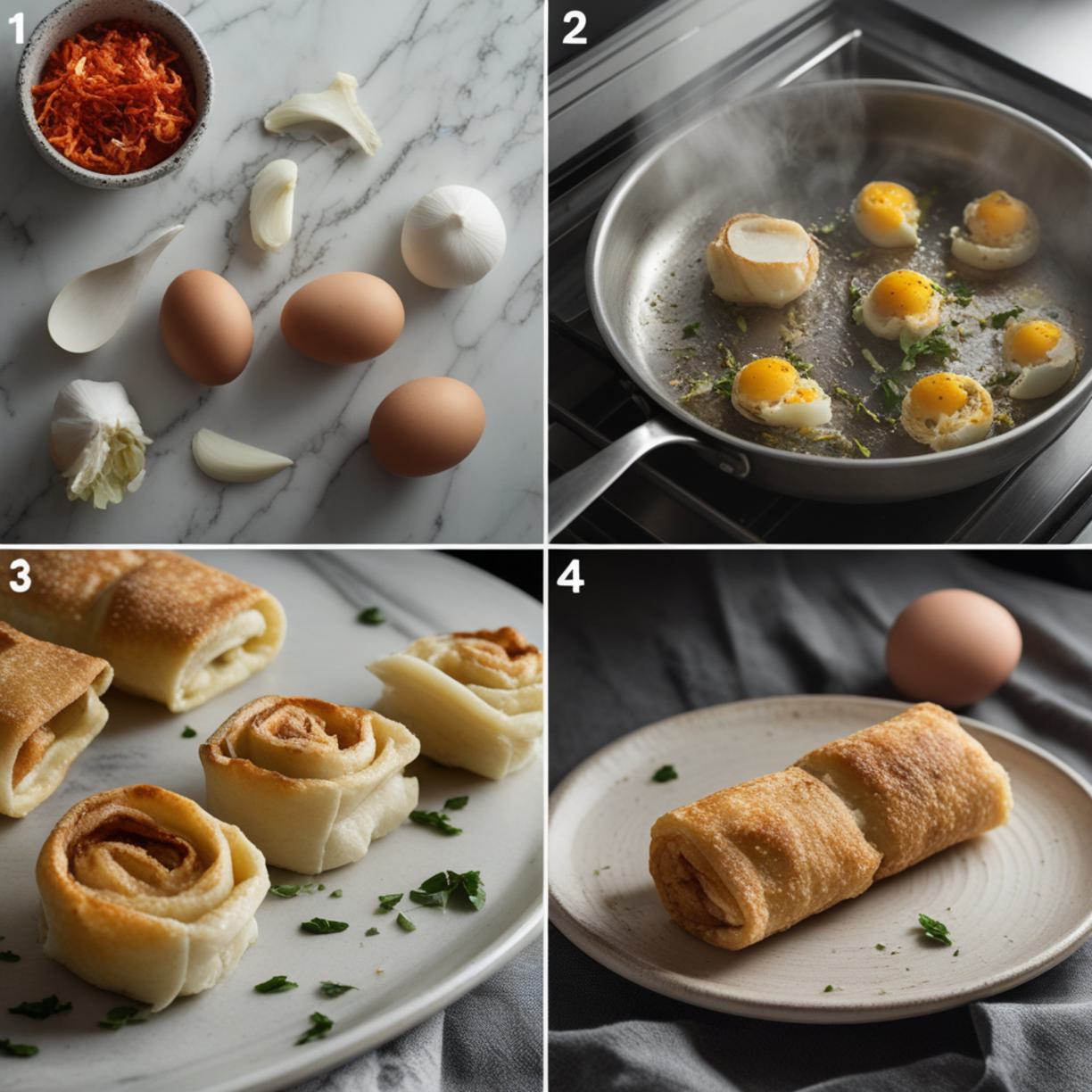 1

2

3

4