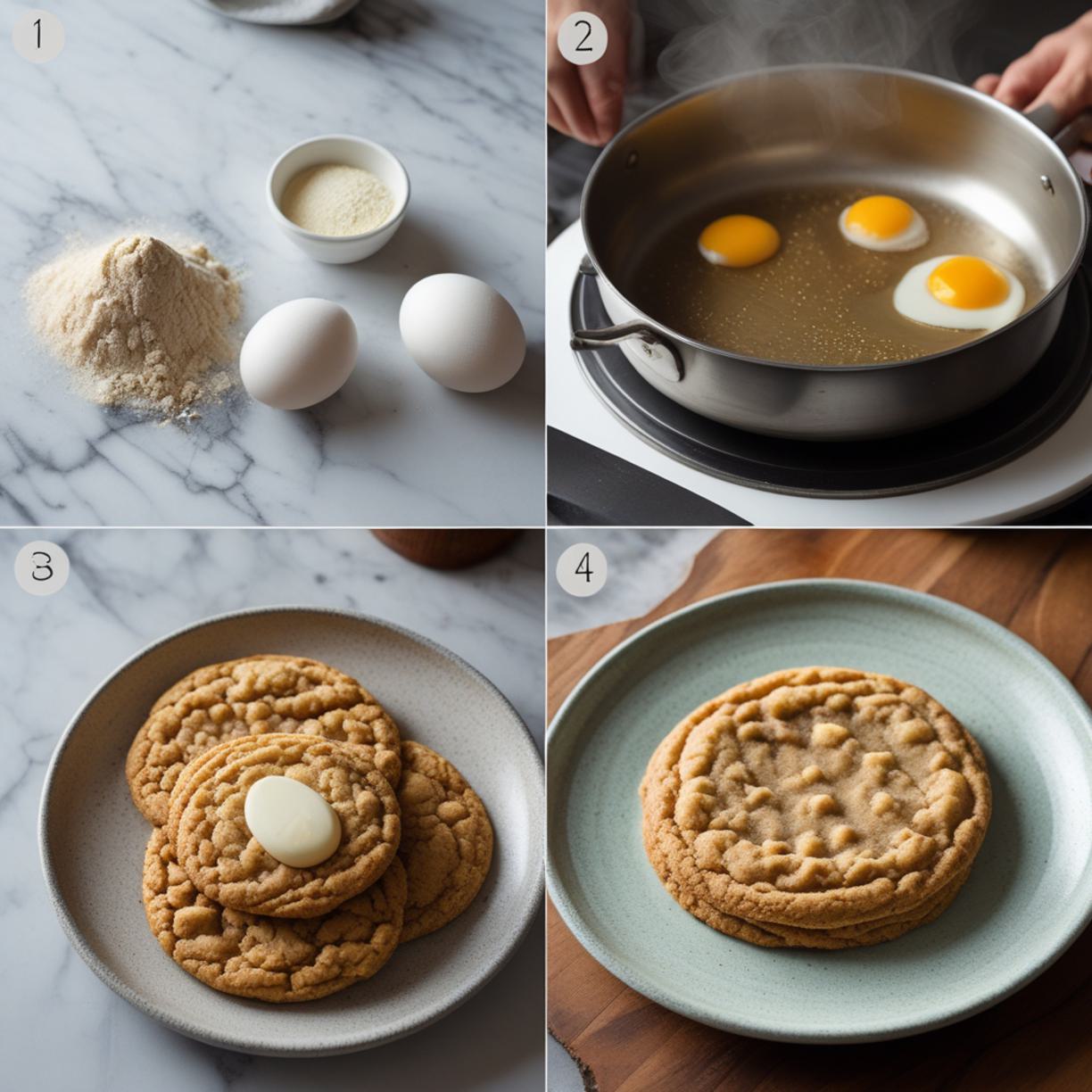 1

2

3

4