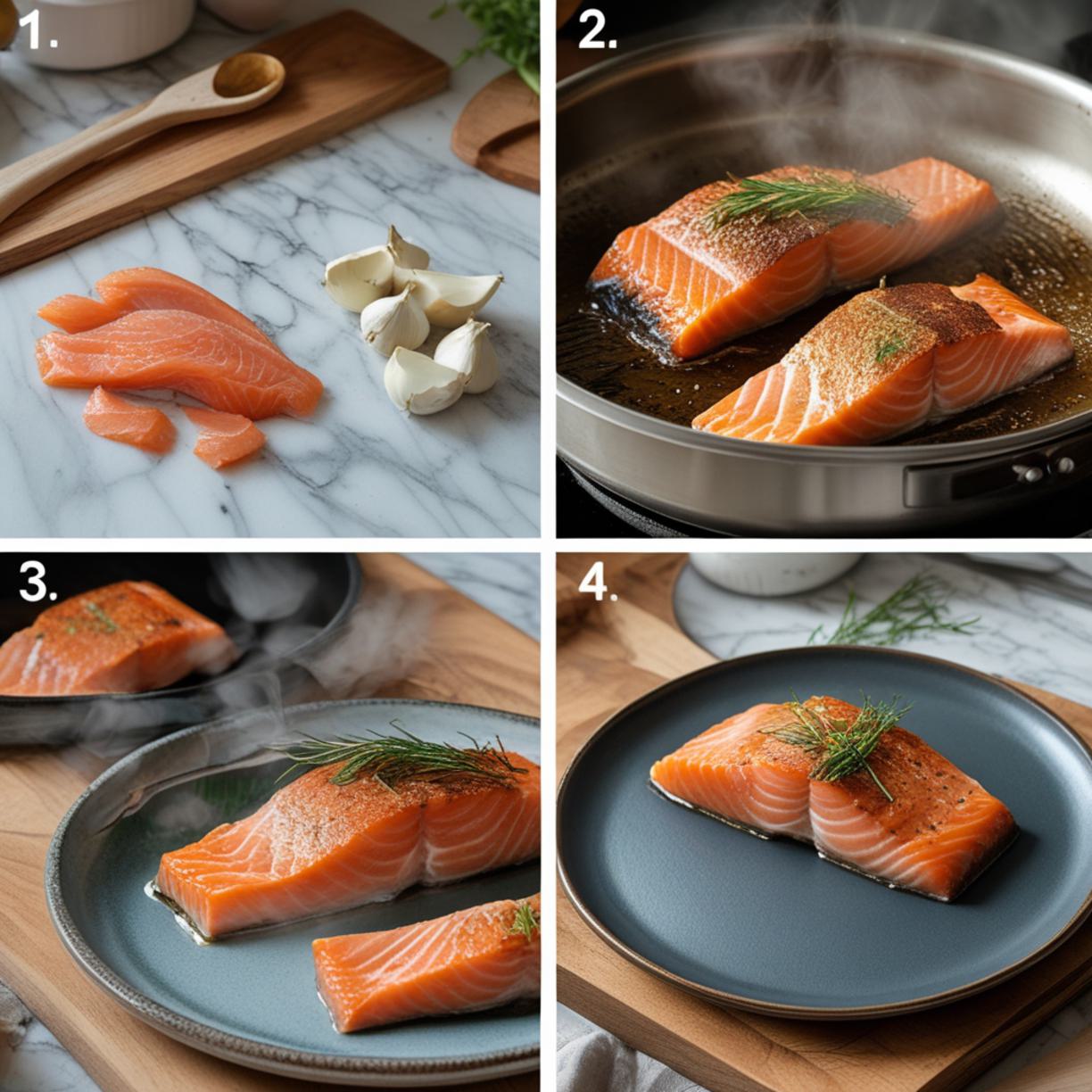 1.

2.

3.

4.