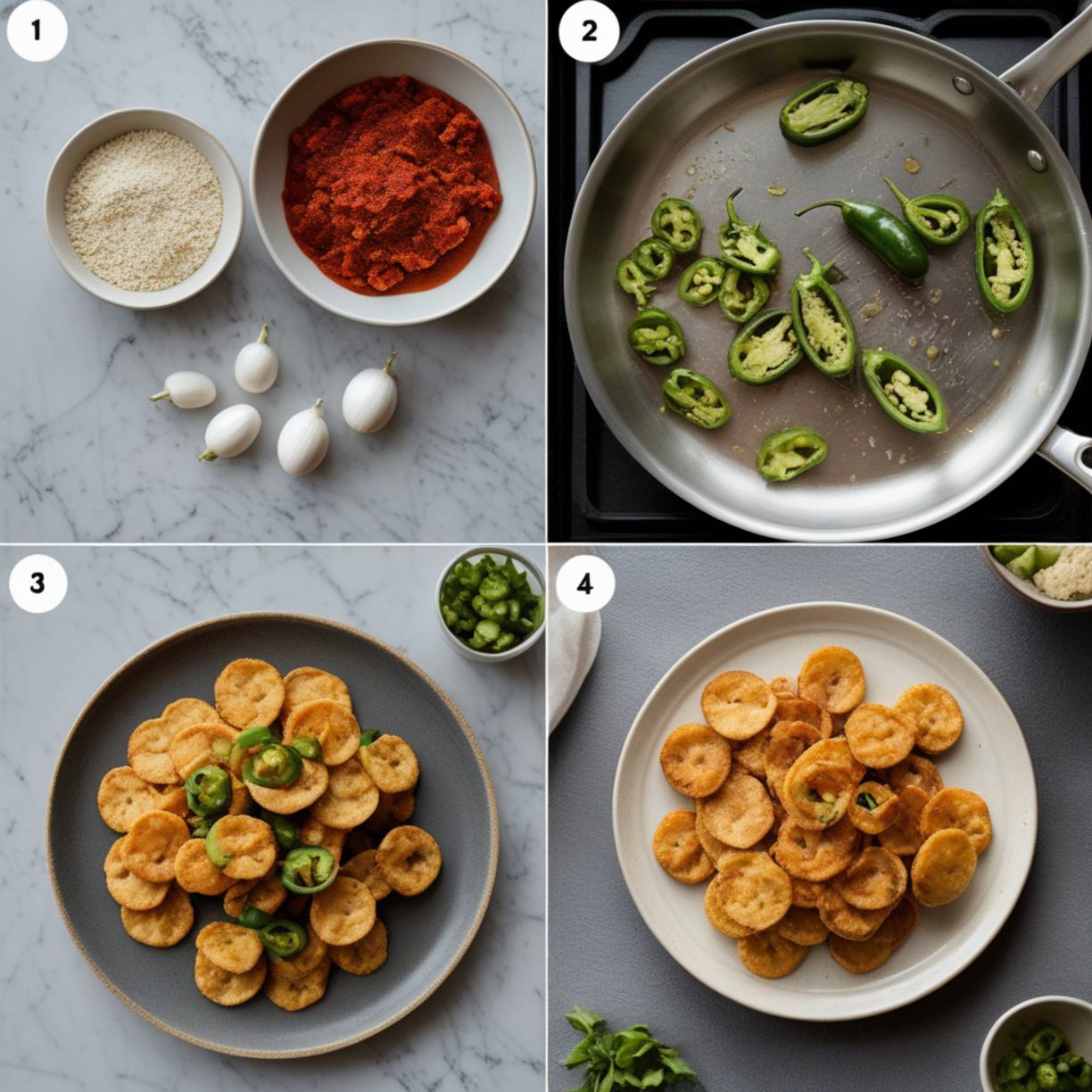 1
2
3
4