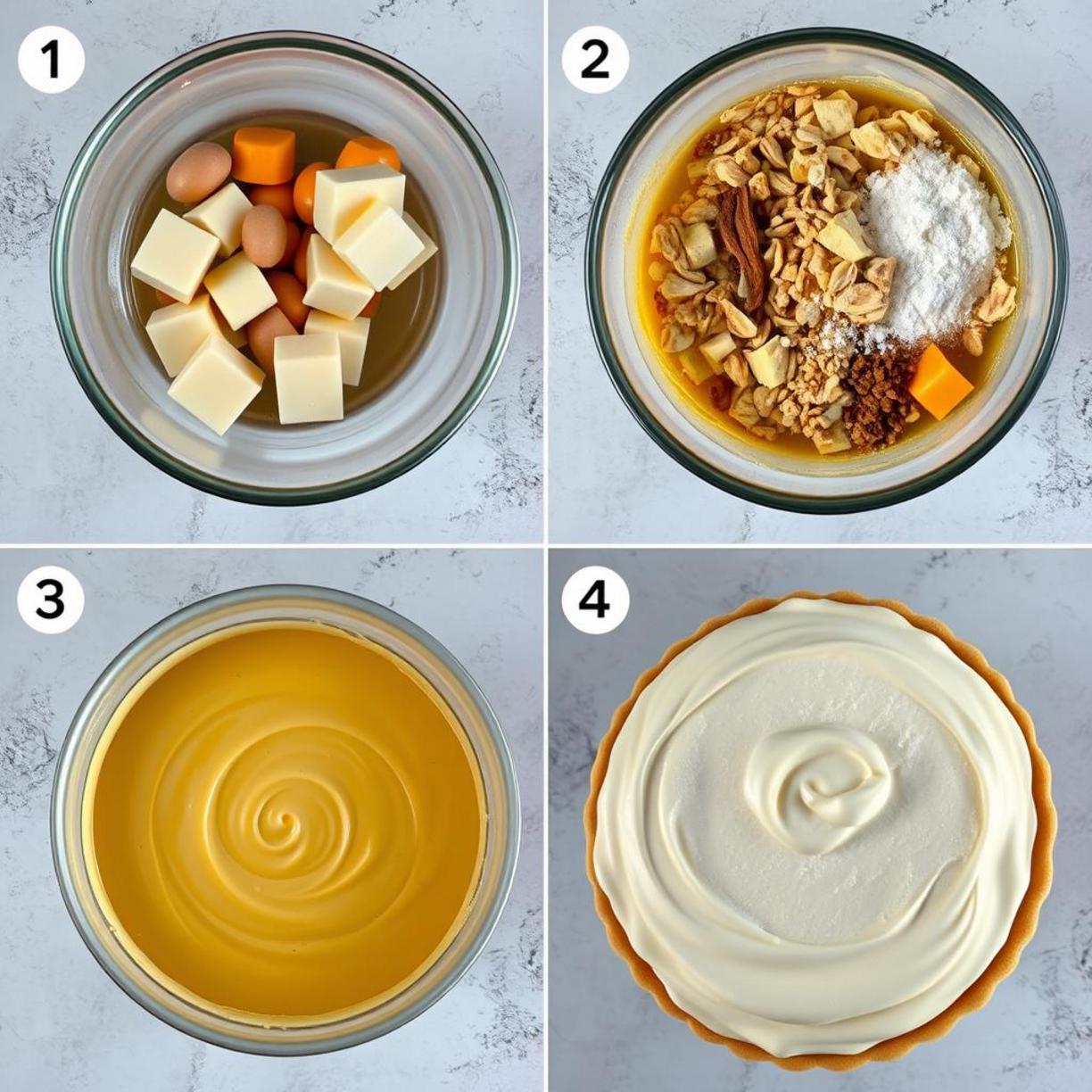 1

2

3

4