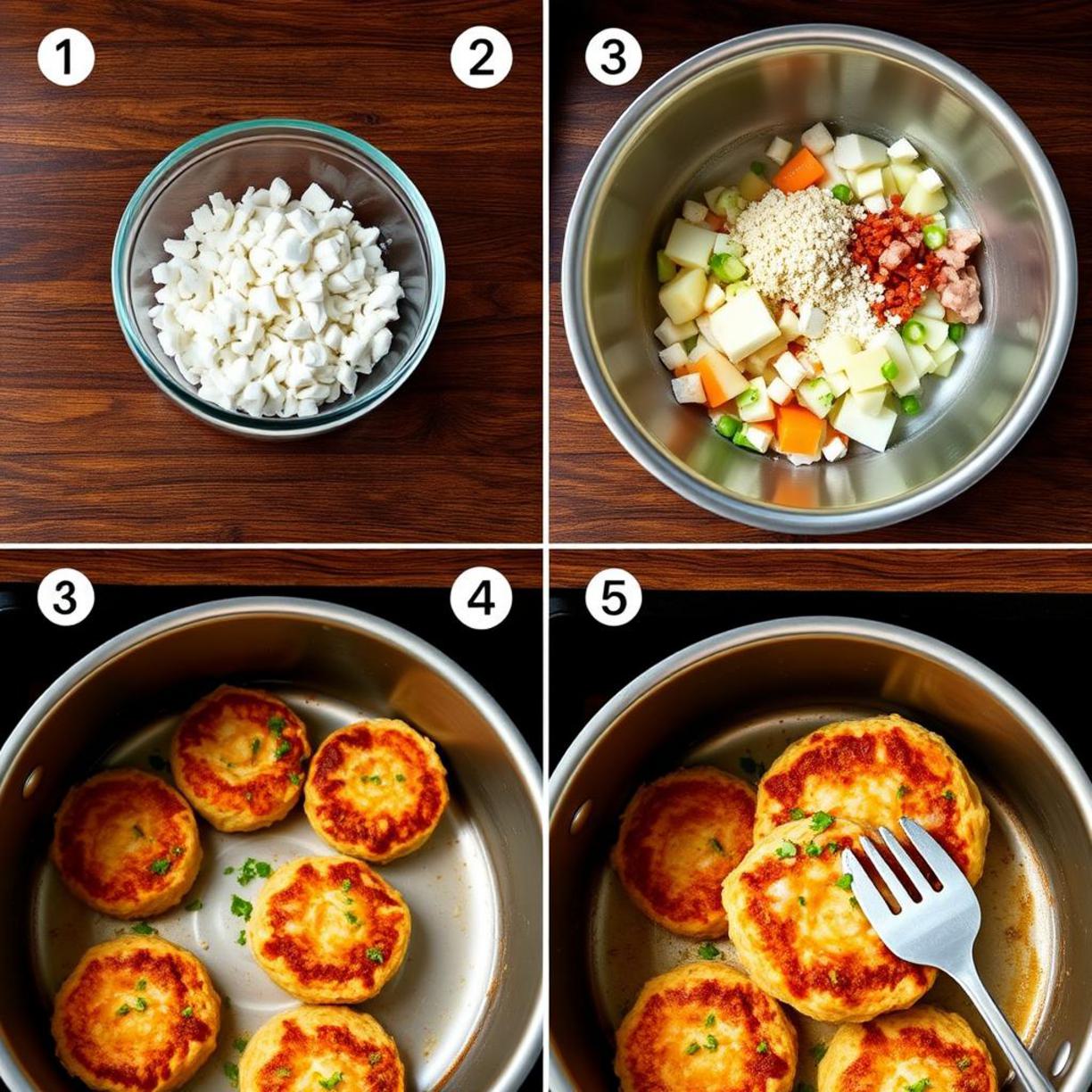 1

2

3

3

4

5