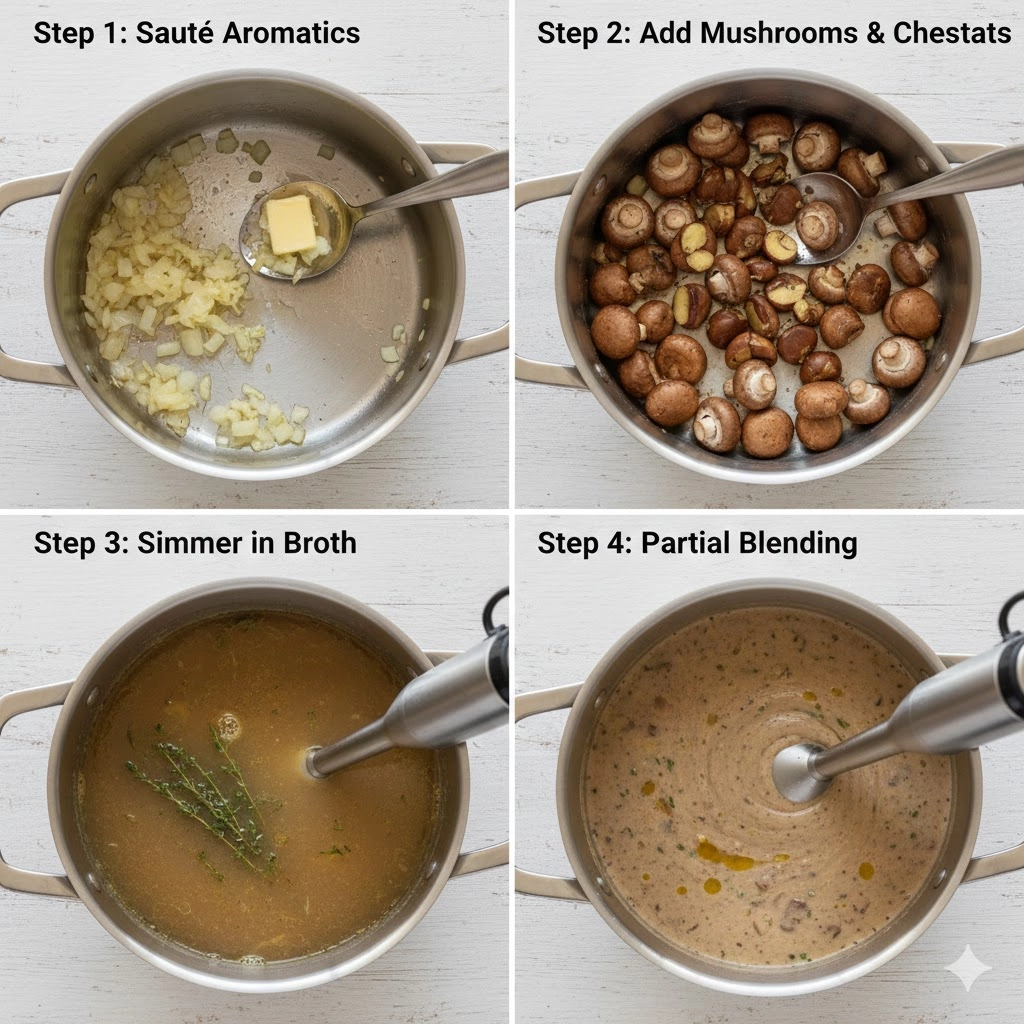 Step 1: Sauté Aromatics

Step 2: Add Mushrooms & Chestats

Step 3: Simmer in Broth

Step 4: Partial Blending