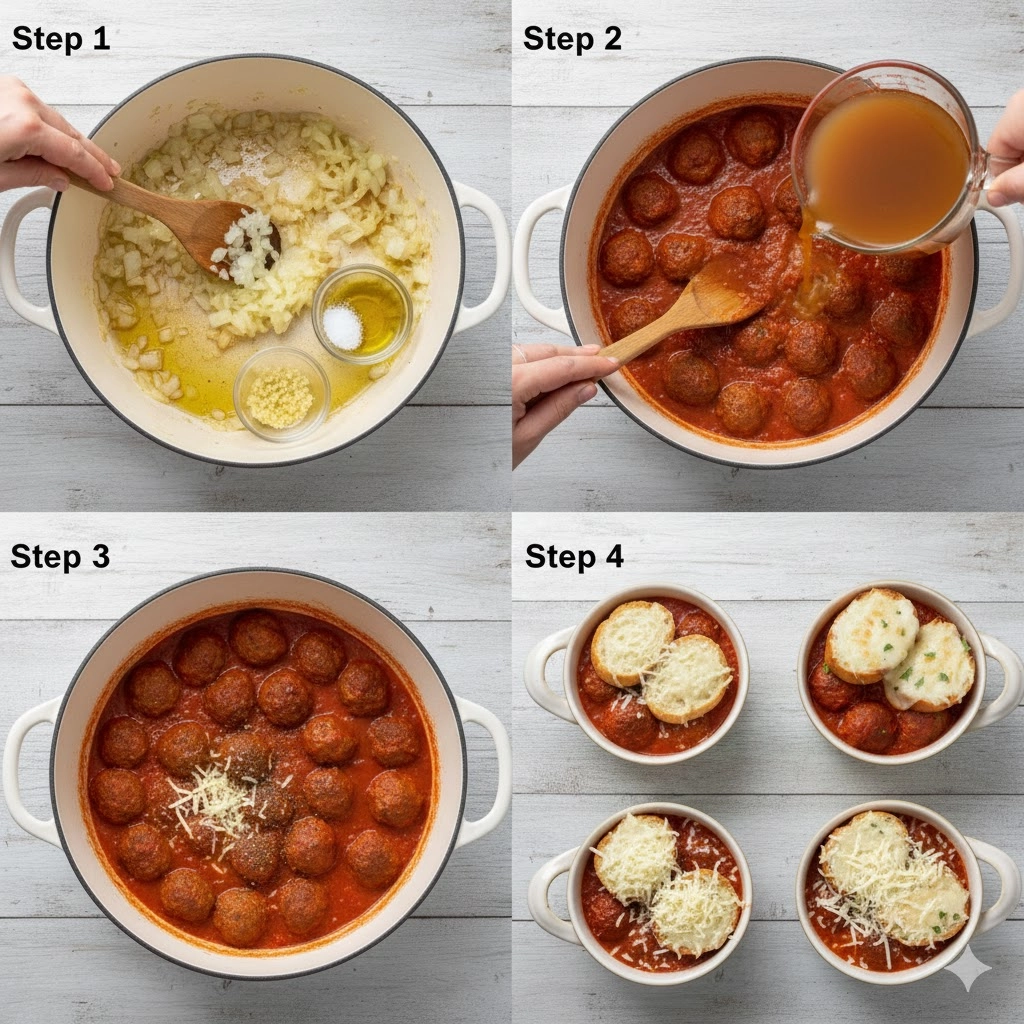 Step 1

Step 2

Step 3

Step 4