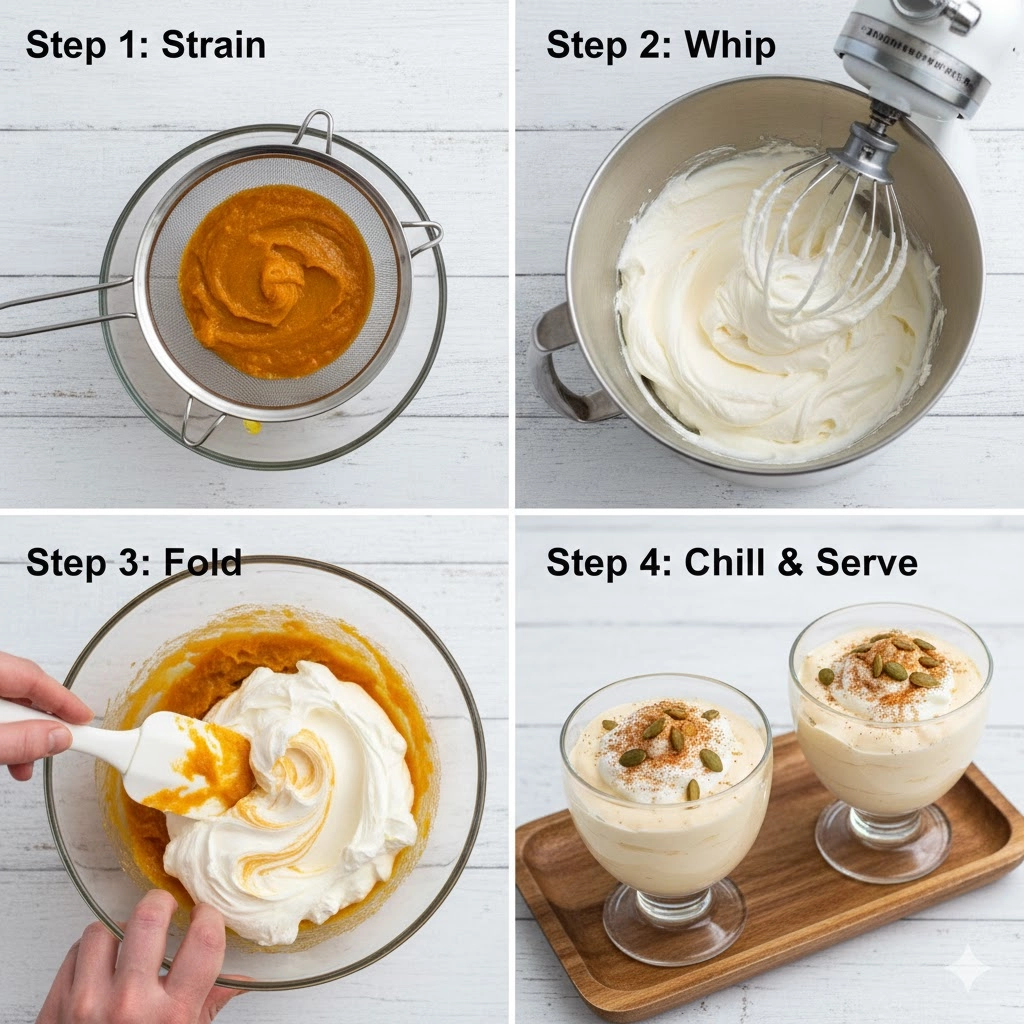 Step 1: Strain

Step 2: Whip

Step 3: Fold

Step 4: Chill & Serve