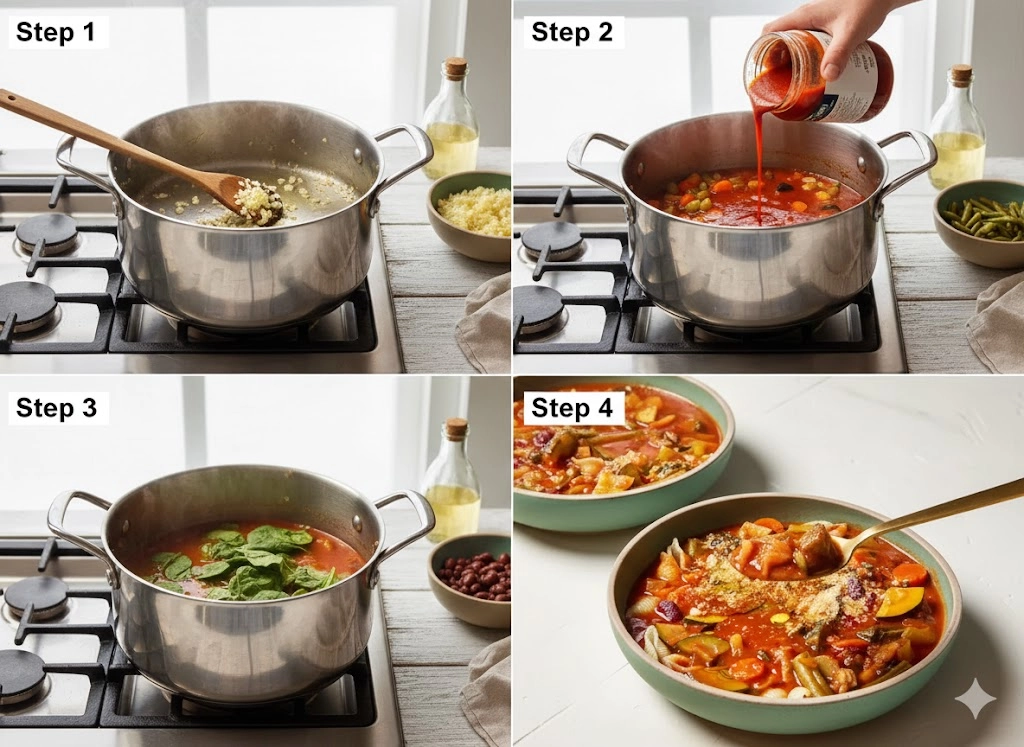 Step 1

Step 2

Step 3

Step 4