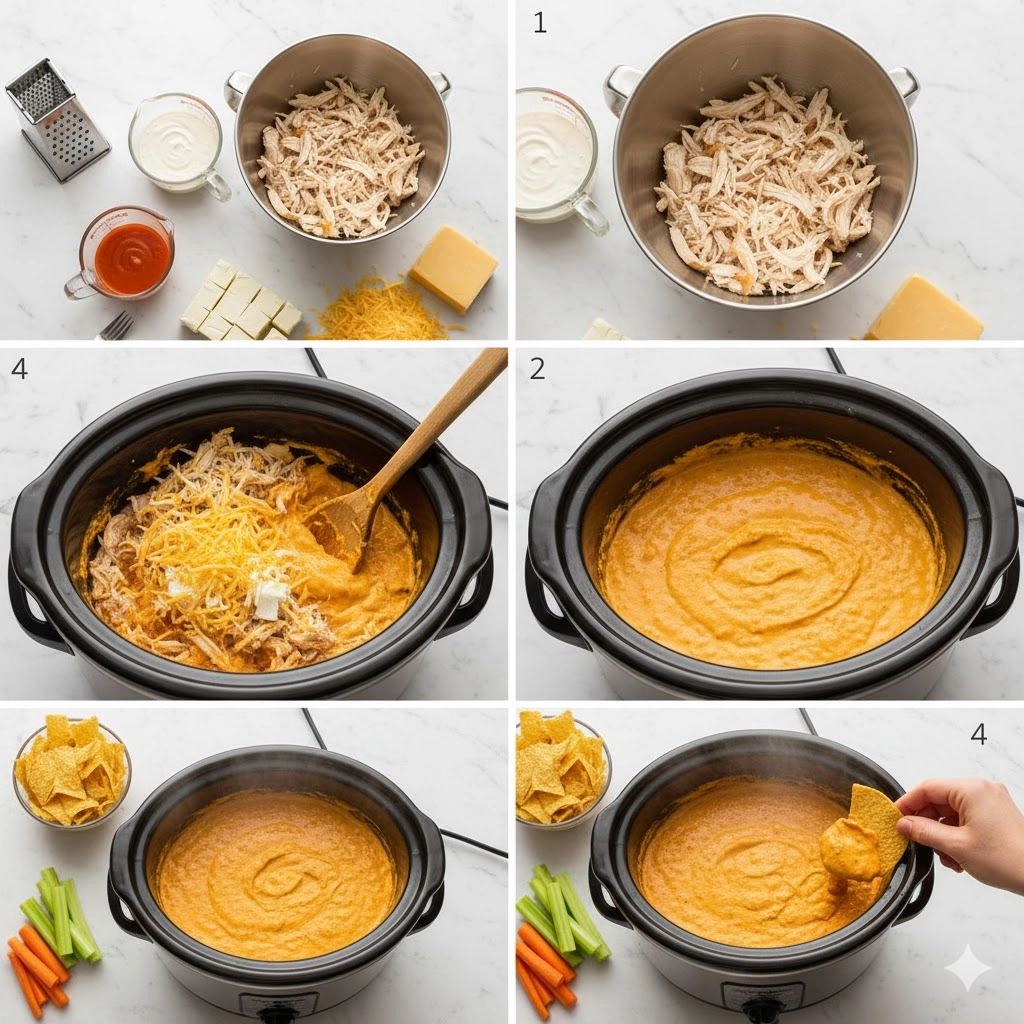 1

4

2

4