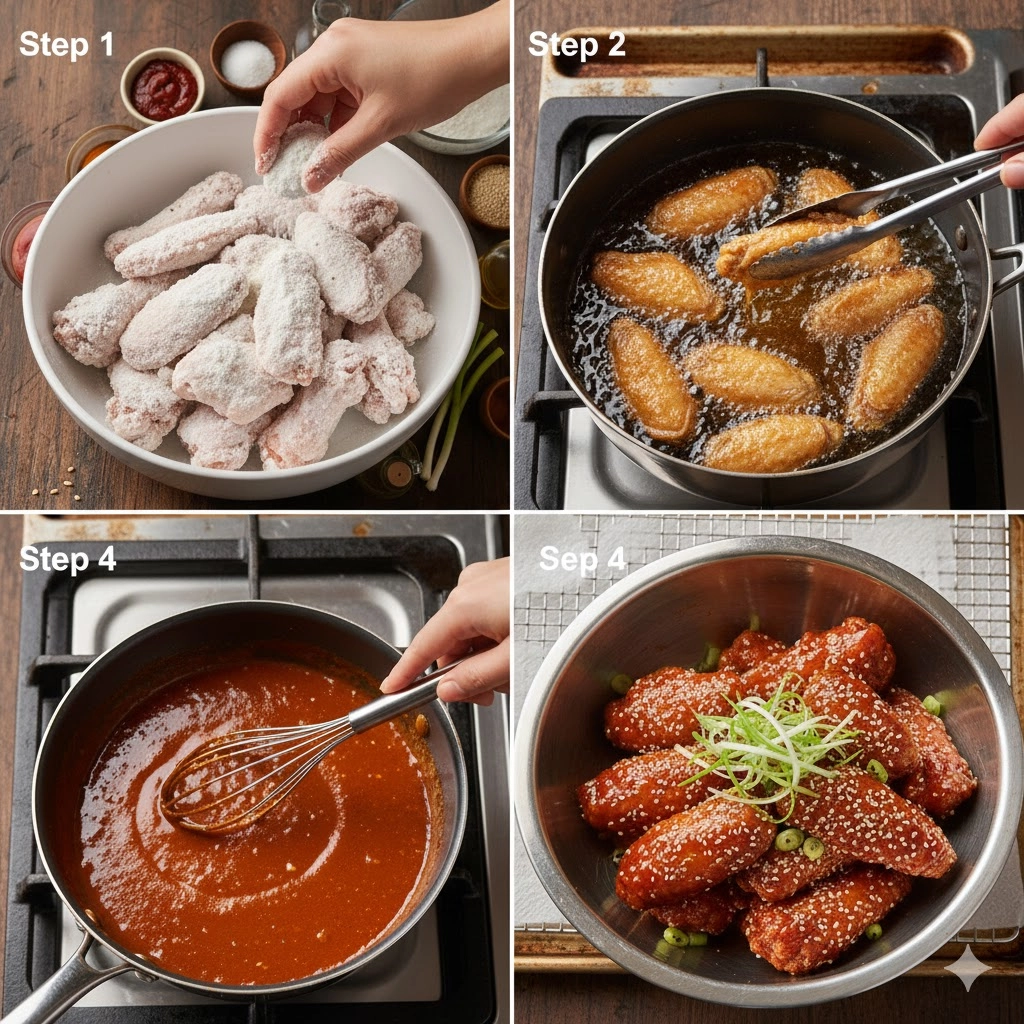 Step 1

Step 2

Step 4

Sep 4