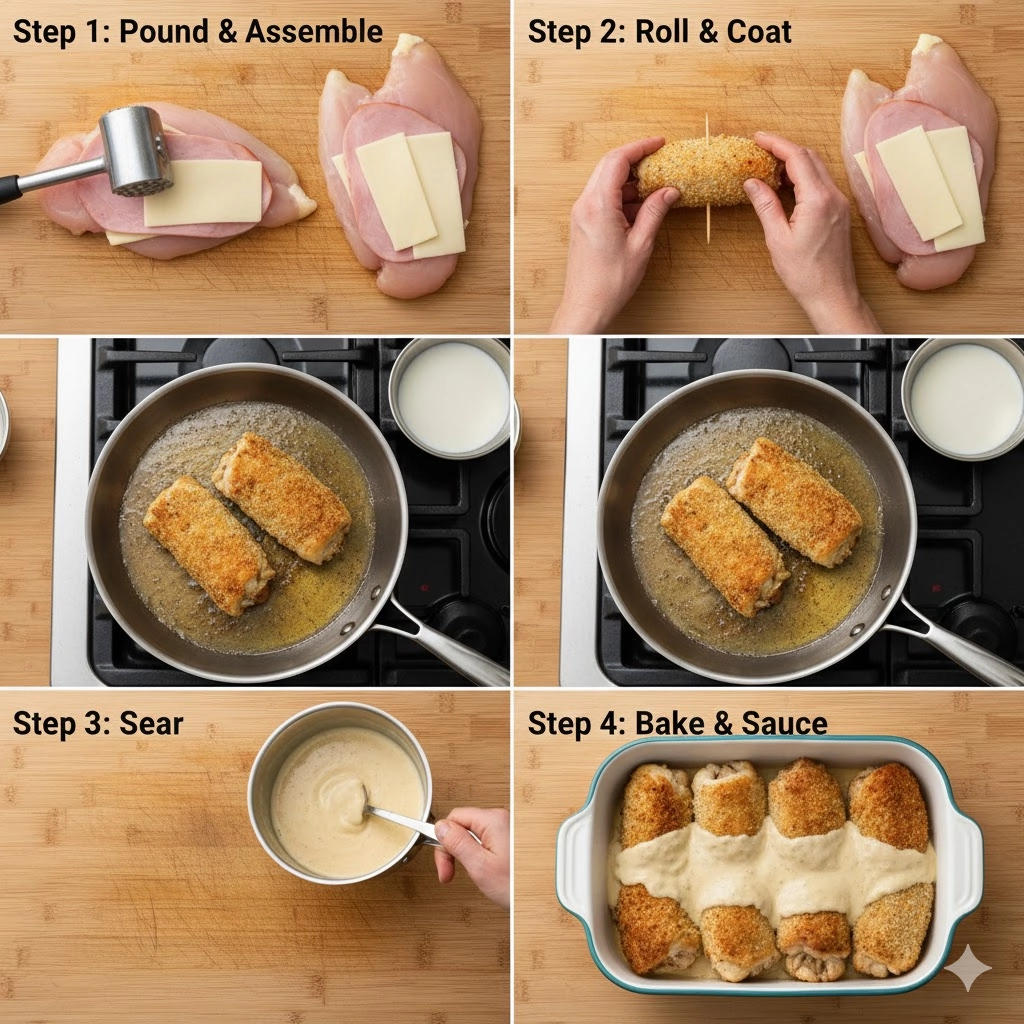 Step 1: Pound & Assemble

Step 2: Roll & Coat

Step 3: Sear

Step 4: Bake & Sauce