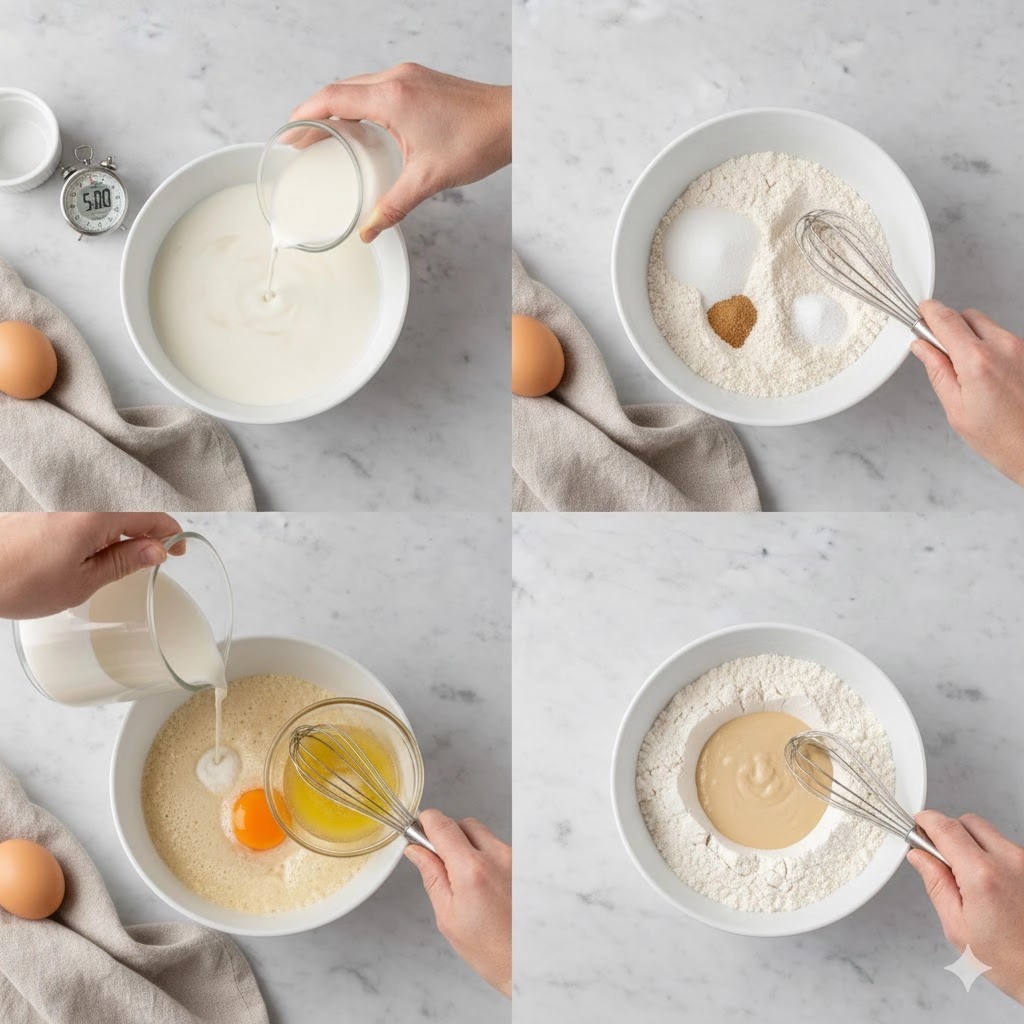 5:00