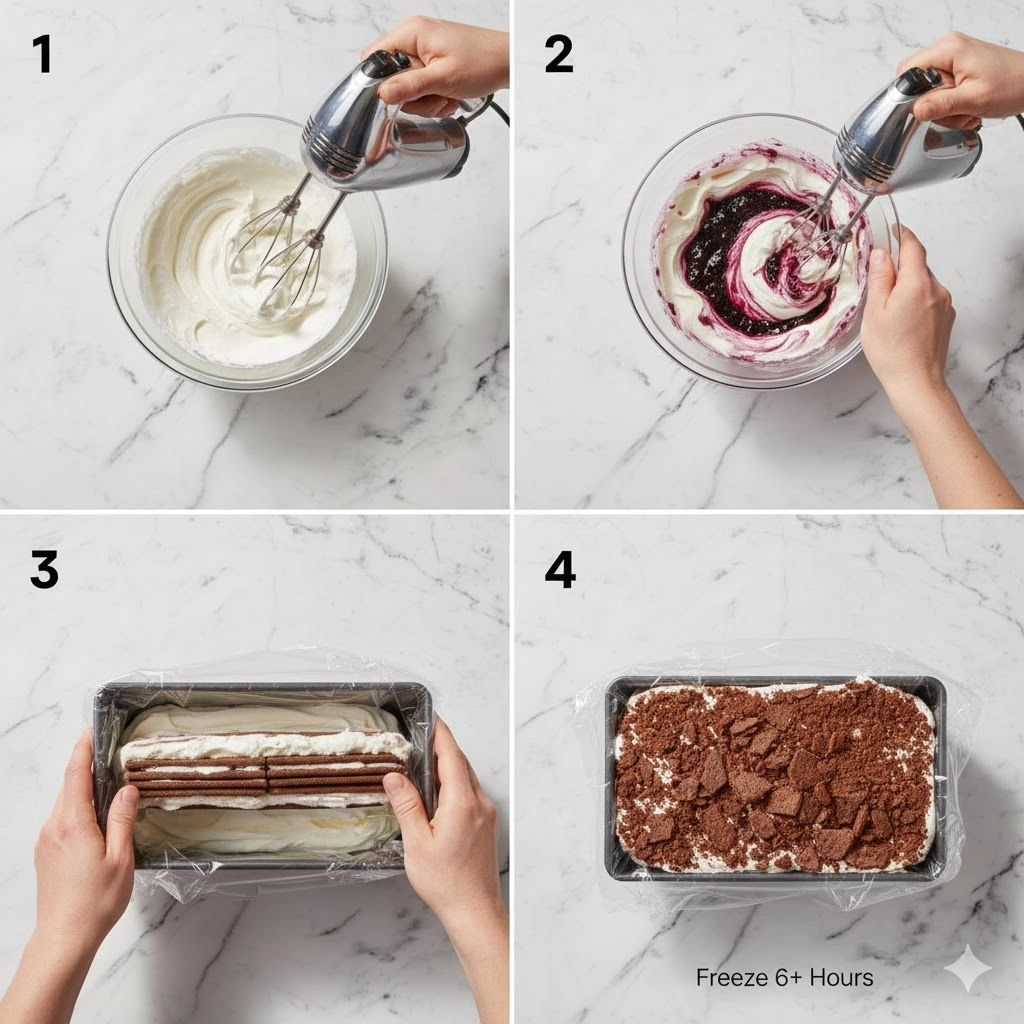 1

2

3

4

Freeze 6+ Hours