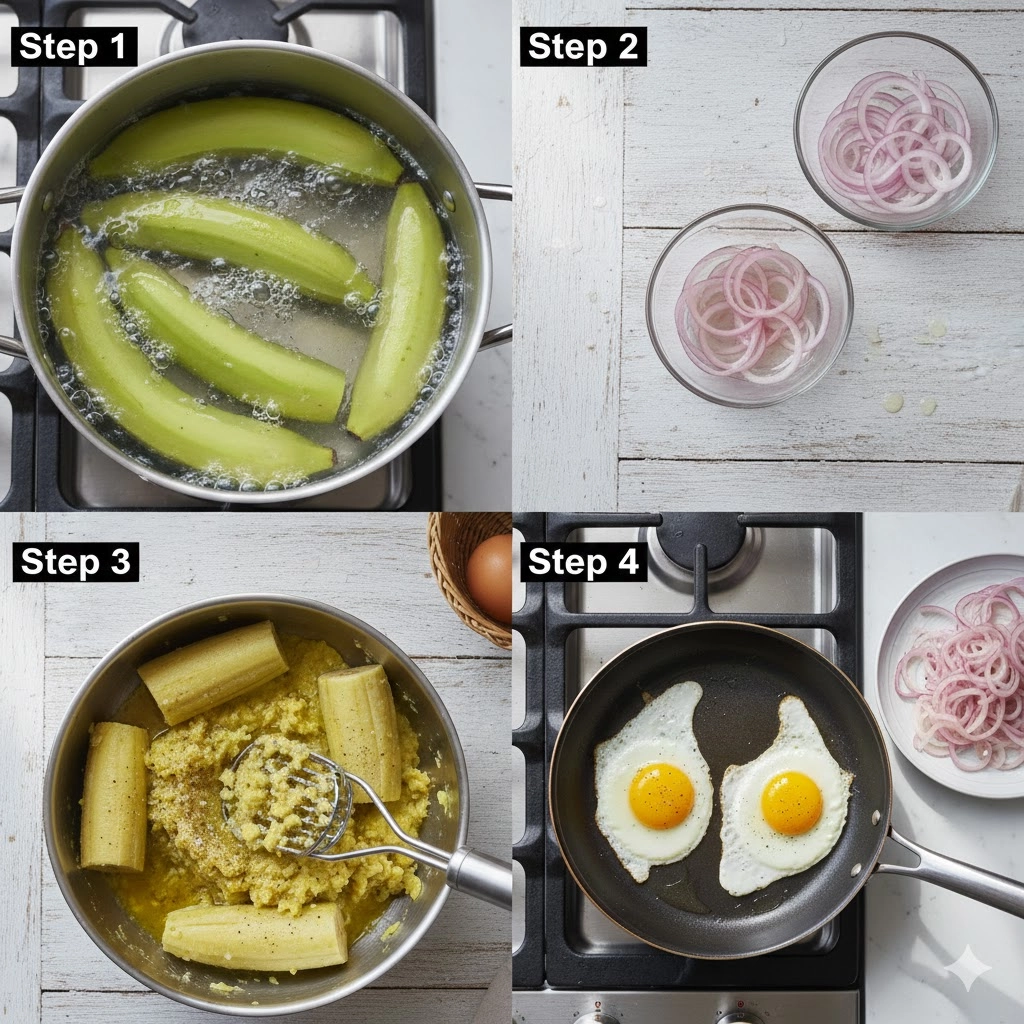 Step 1

Step 2

Step 3

Step 4