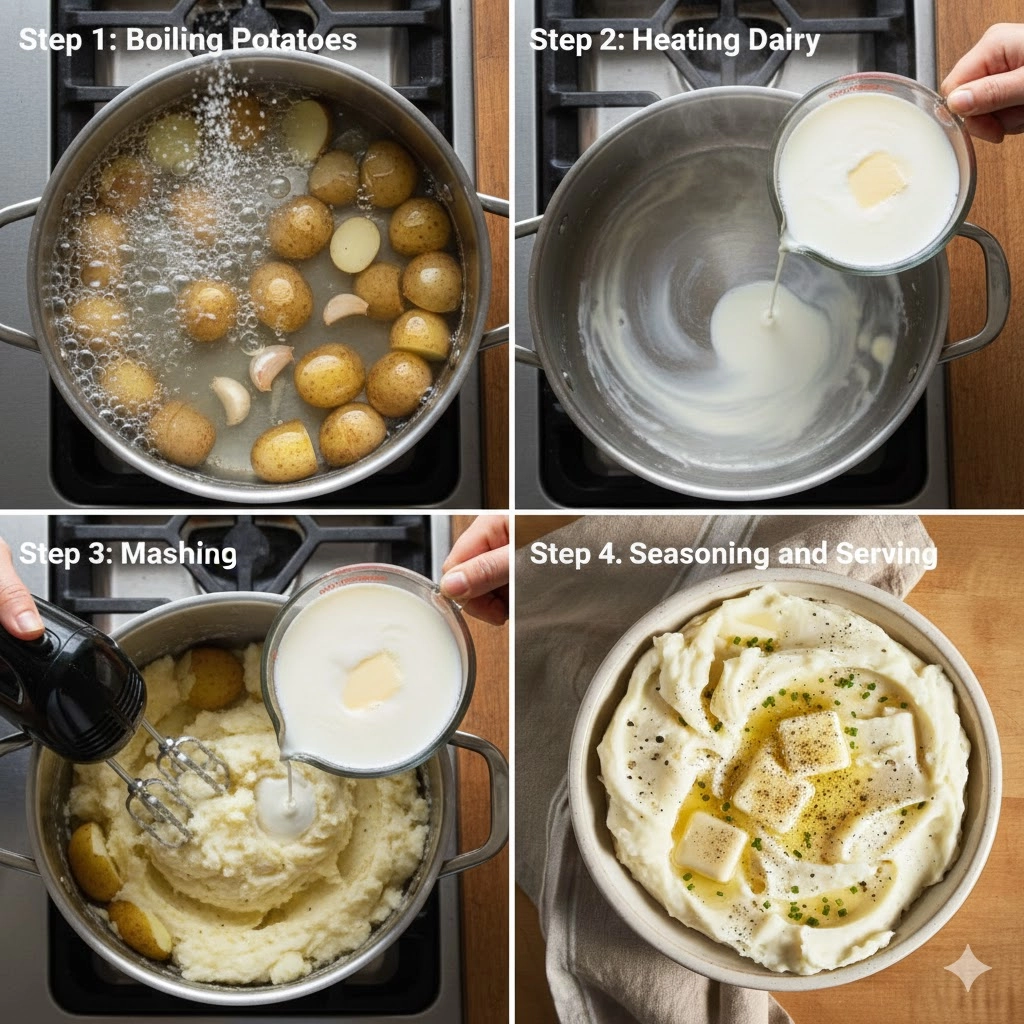 Step 1: Boiling Potatoes

Step 2: Heating Dairy

Step 3: Mashing

Step 4. Seasoning and Serving