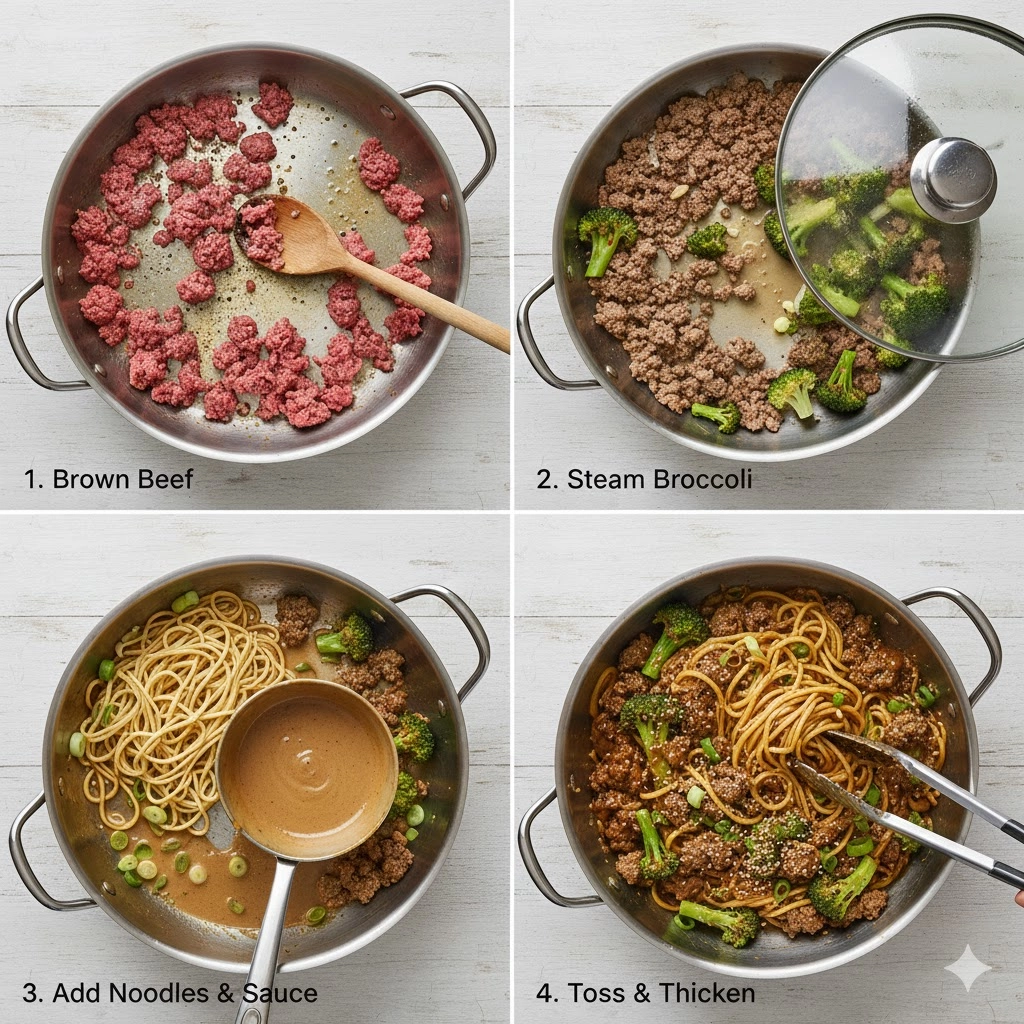 1. Brown Beef

2. Steam Broccoli

3. Add Noodles & Sauce

4. Toss & Thicken