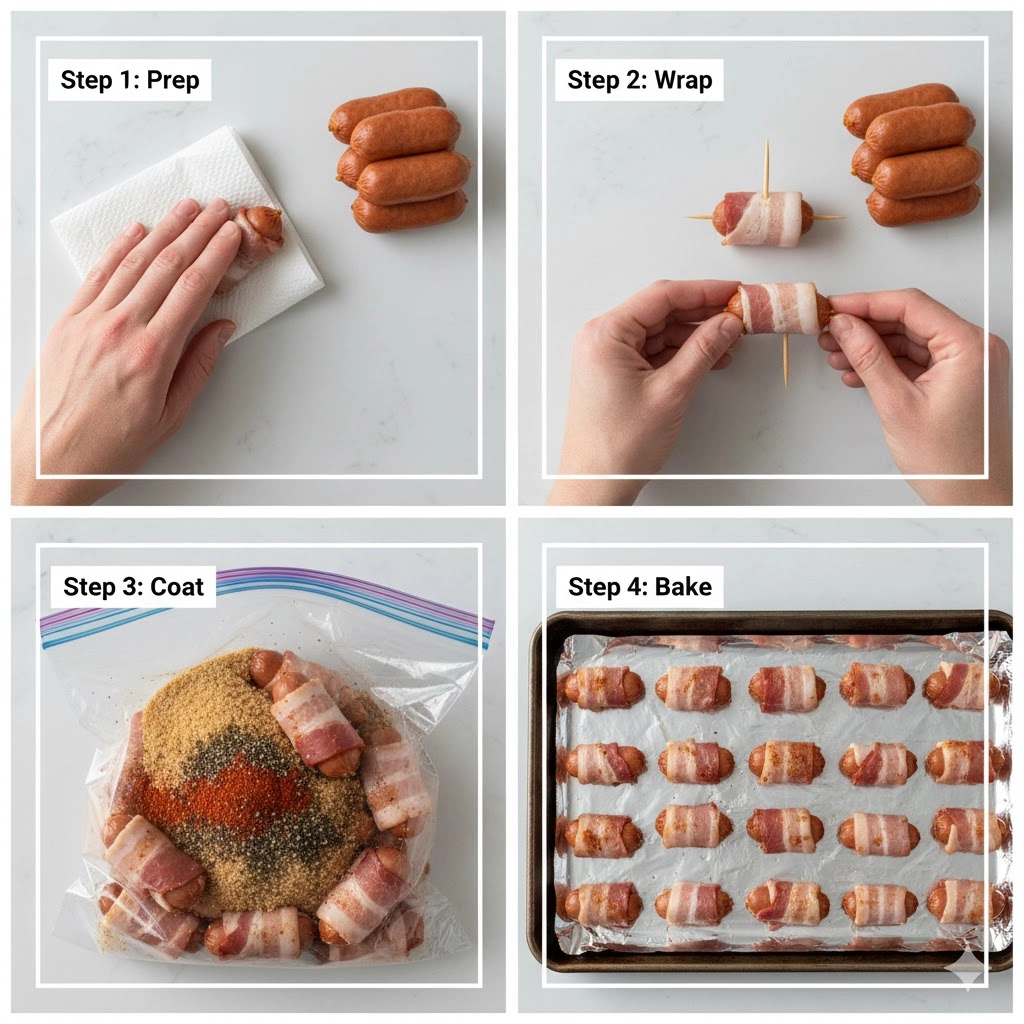 Step 1: Prep

Step 2: Wrap

Step 3: Coat

Step 4: Bake