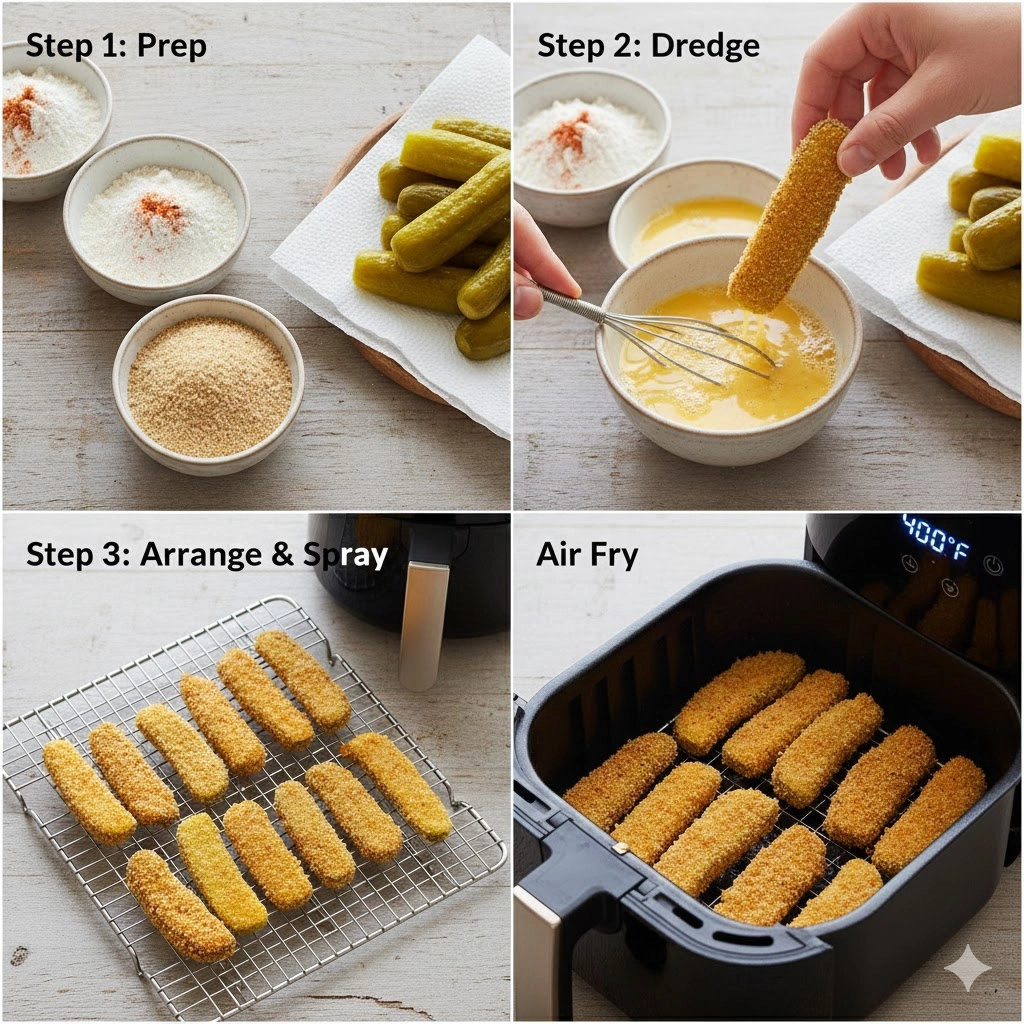 Step 1: Prep

Step 2: Dredge

Step 3: Arrange & Spray

Air Fry

400°F