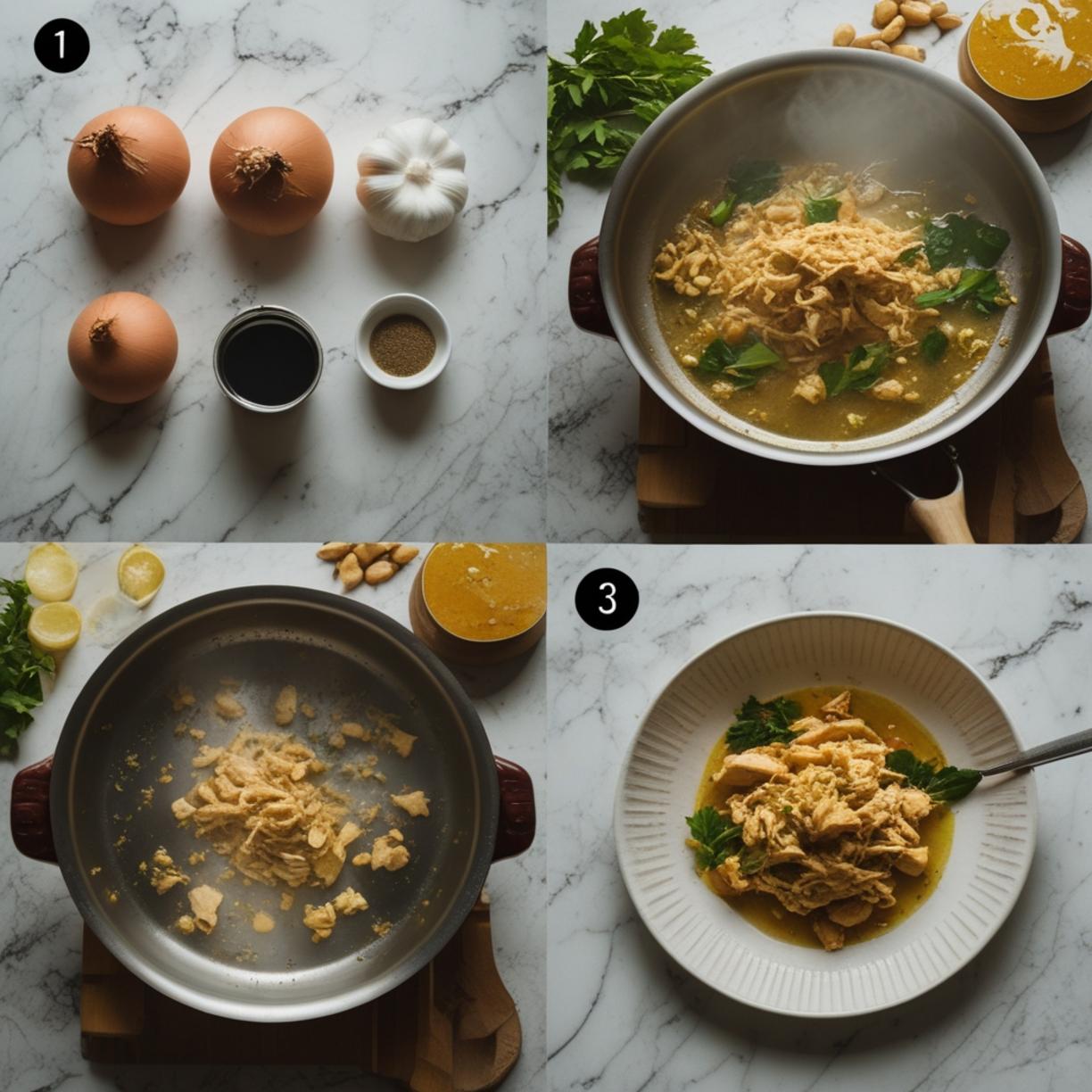 1

3