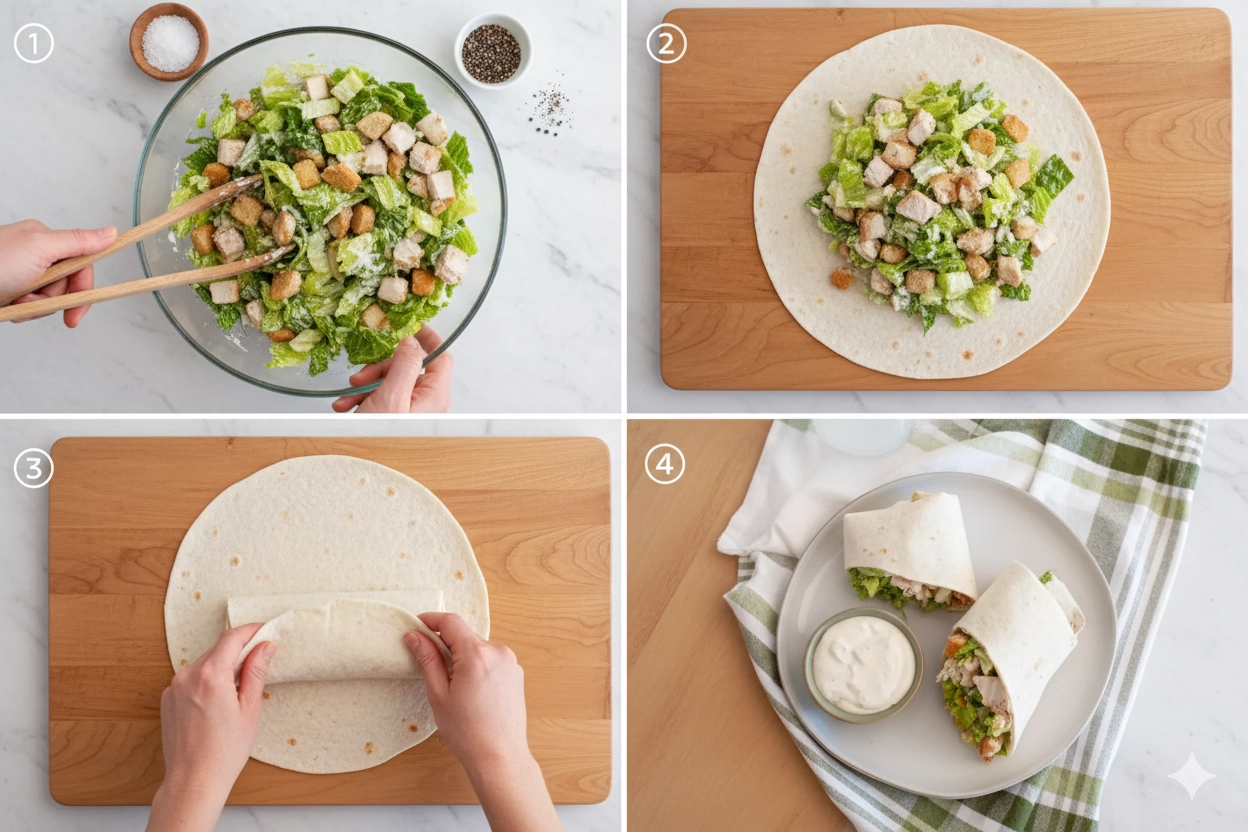 1
2
3
4