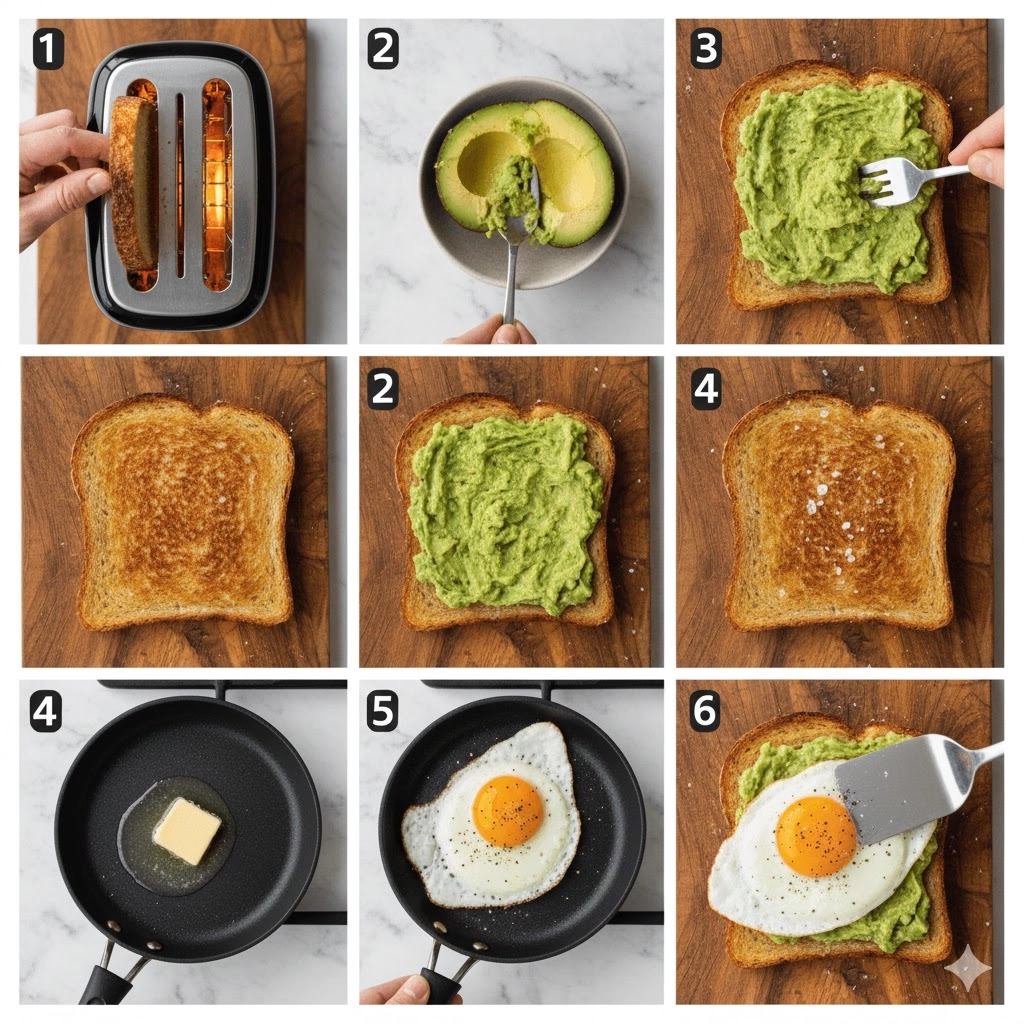 1
2
3
2
4
4
5
6