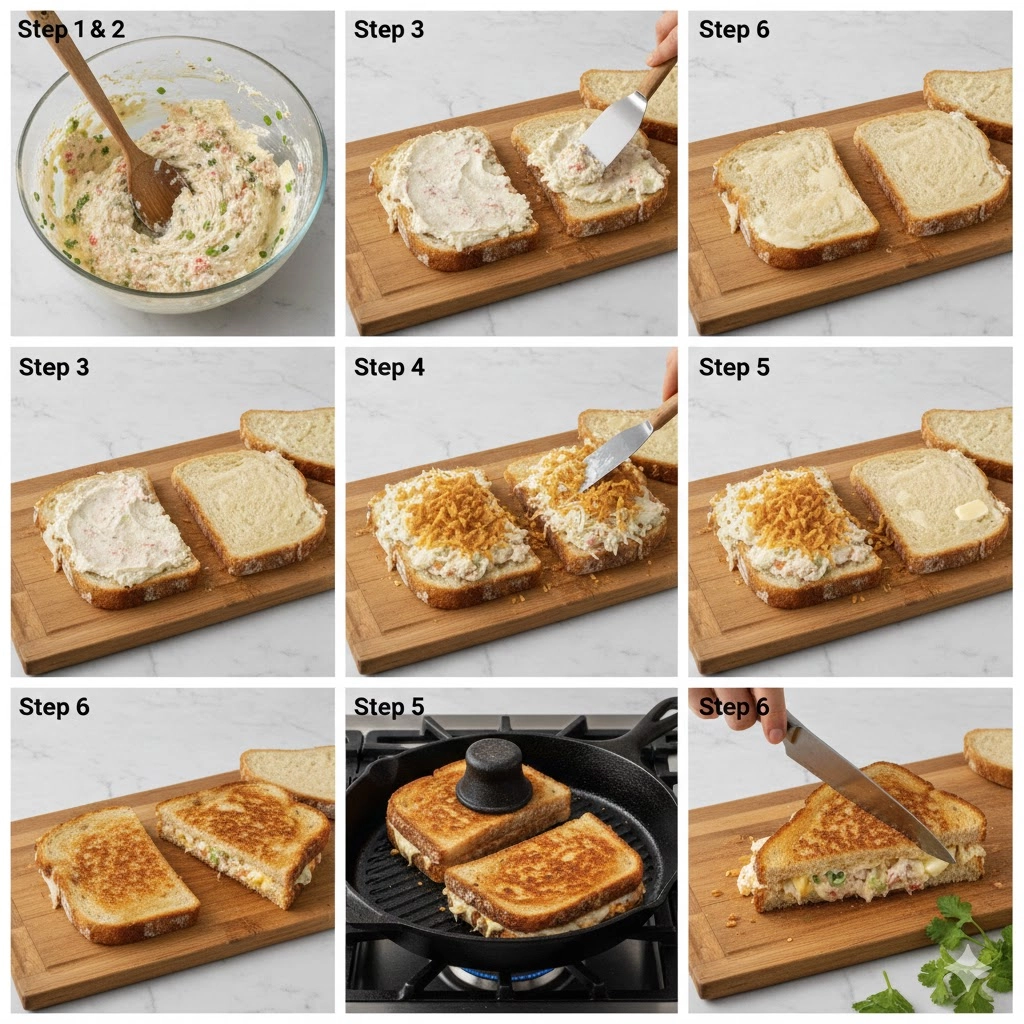 Step 1 & 2

Step 3

Step 6

Step 3

Step 4

Step 5

Step 6

Step 5

Step 6