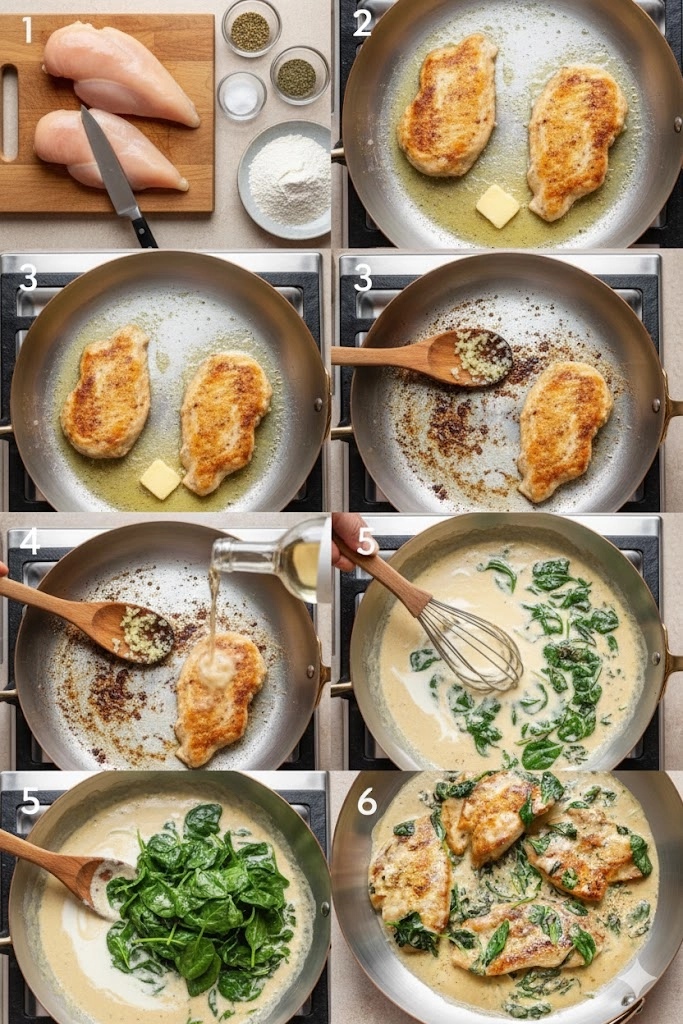 1
2
3
3
4
5
5
6