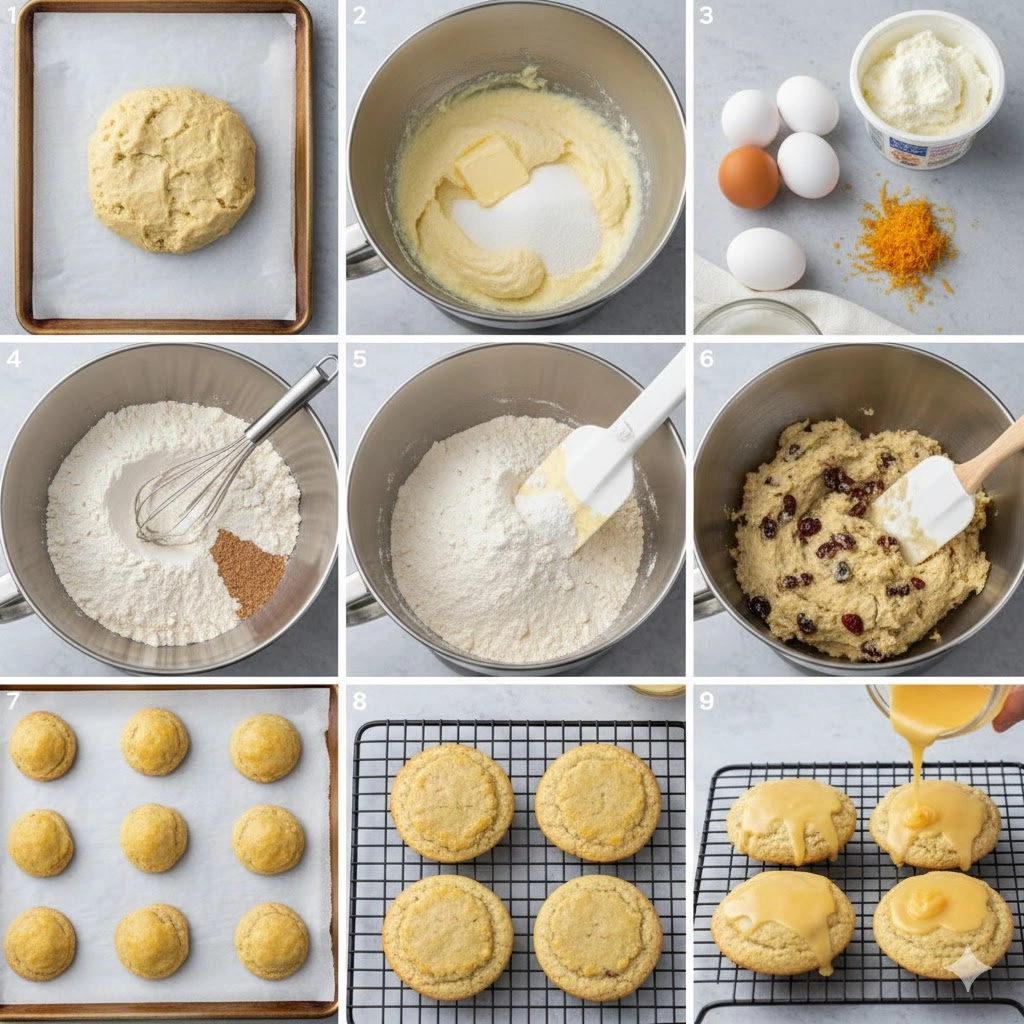 1
2
3
4
5
6
7
8
9