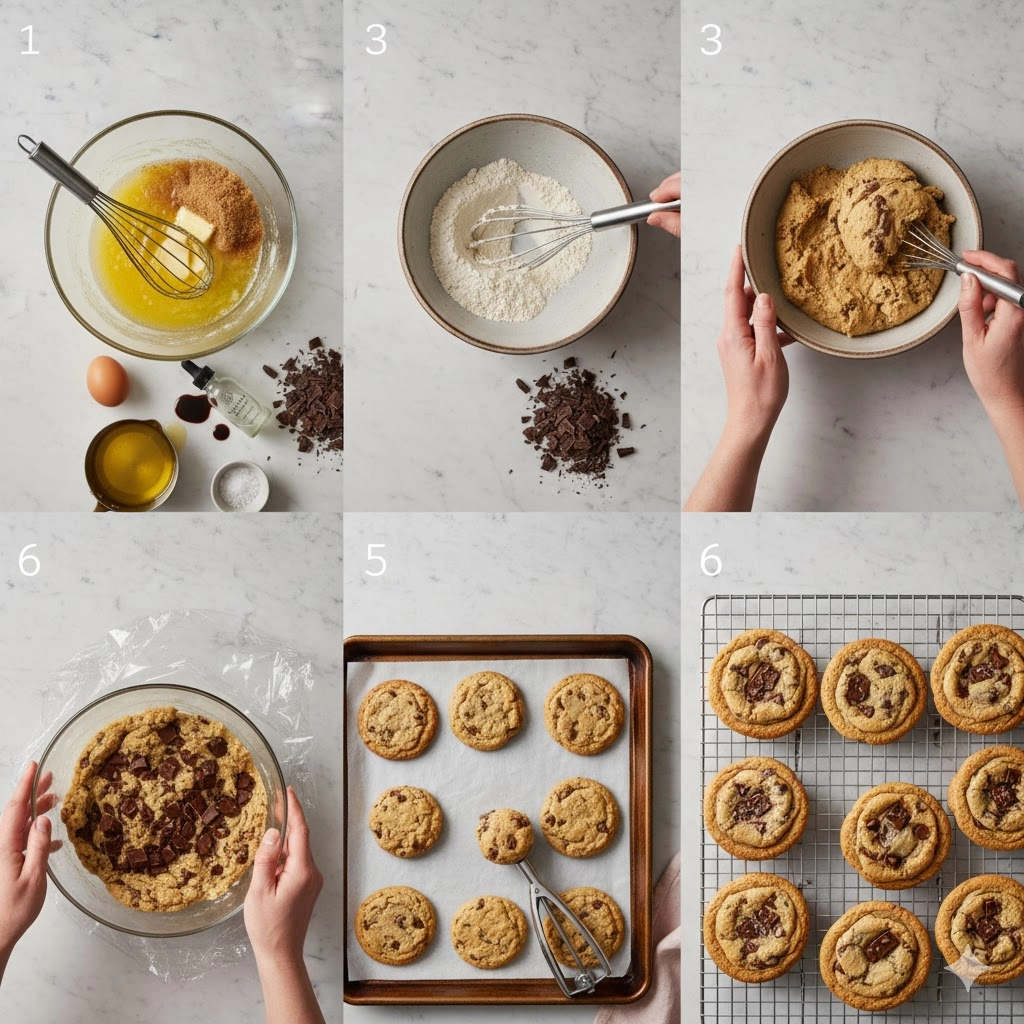 1

3

3

6

5

6