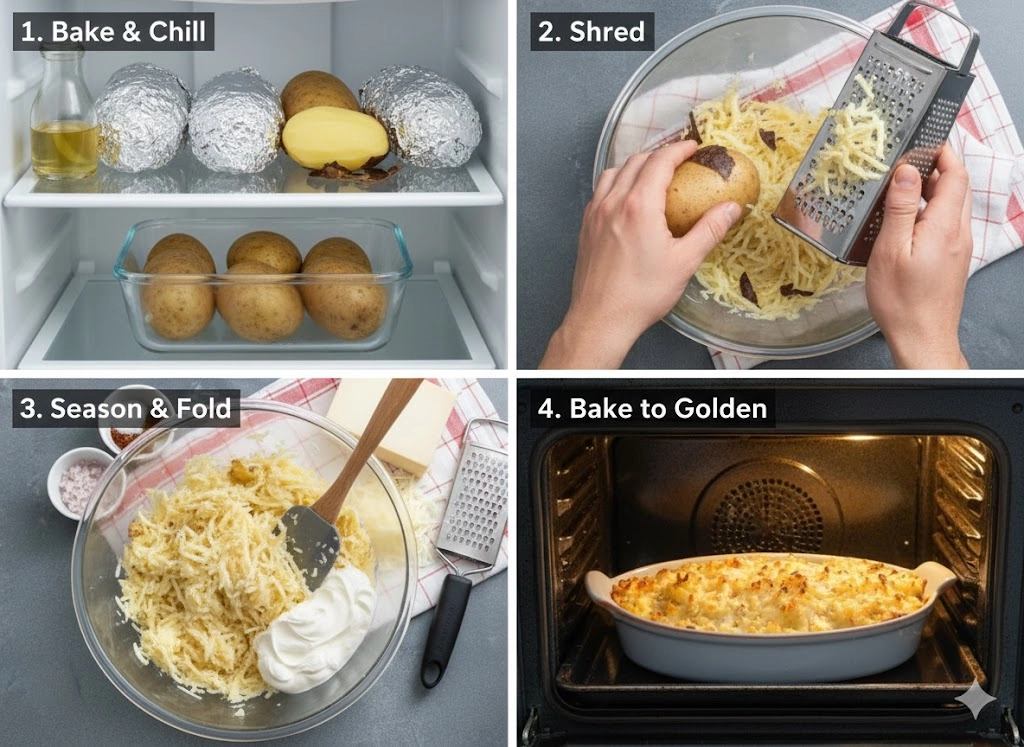 1. Bake & Chill

2. Shred

3. Season & Fold

4. Bake to Golden