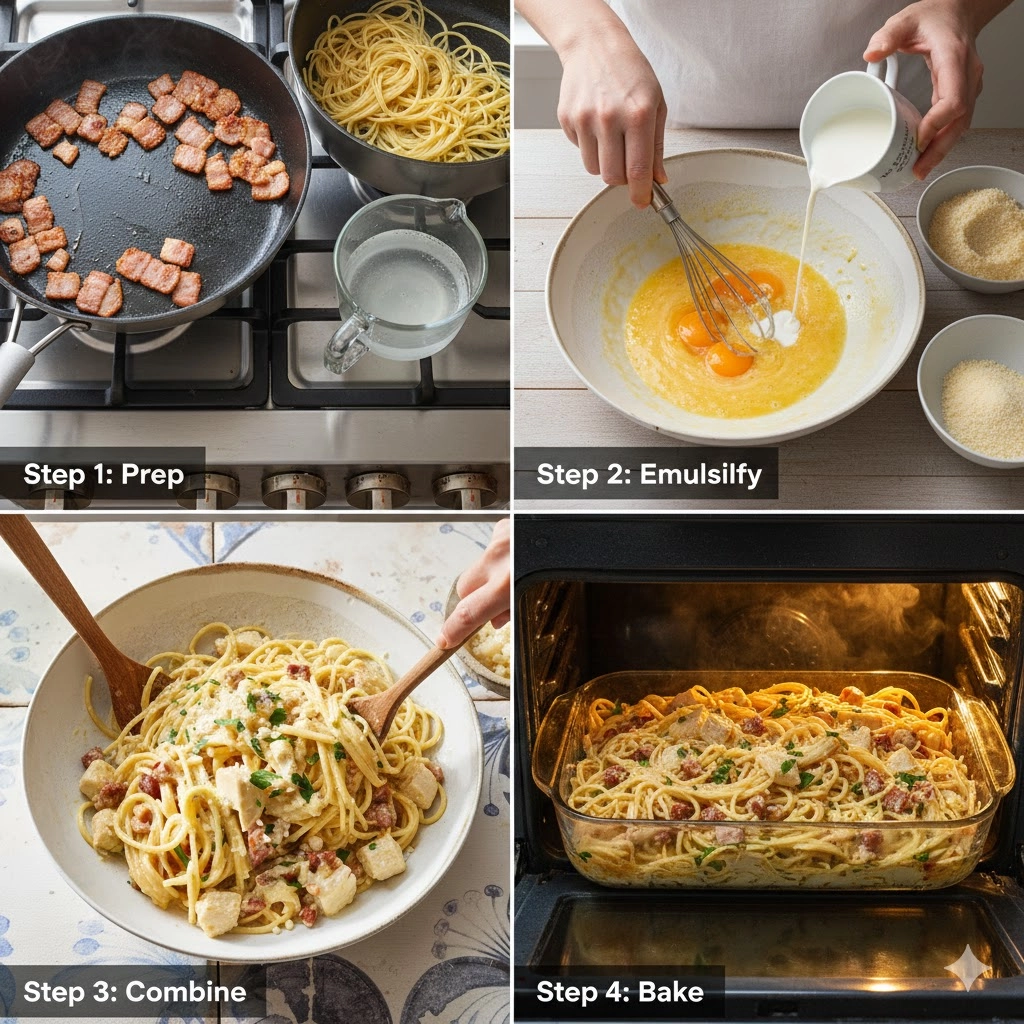 Step 1: Prep

Step 2: Emulsilfy

Step 3: Combine

Step 4: Bake