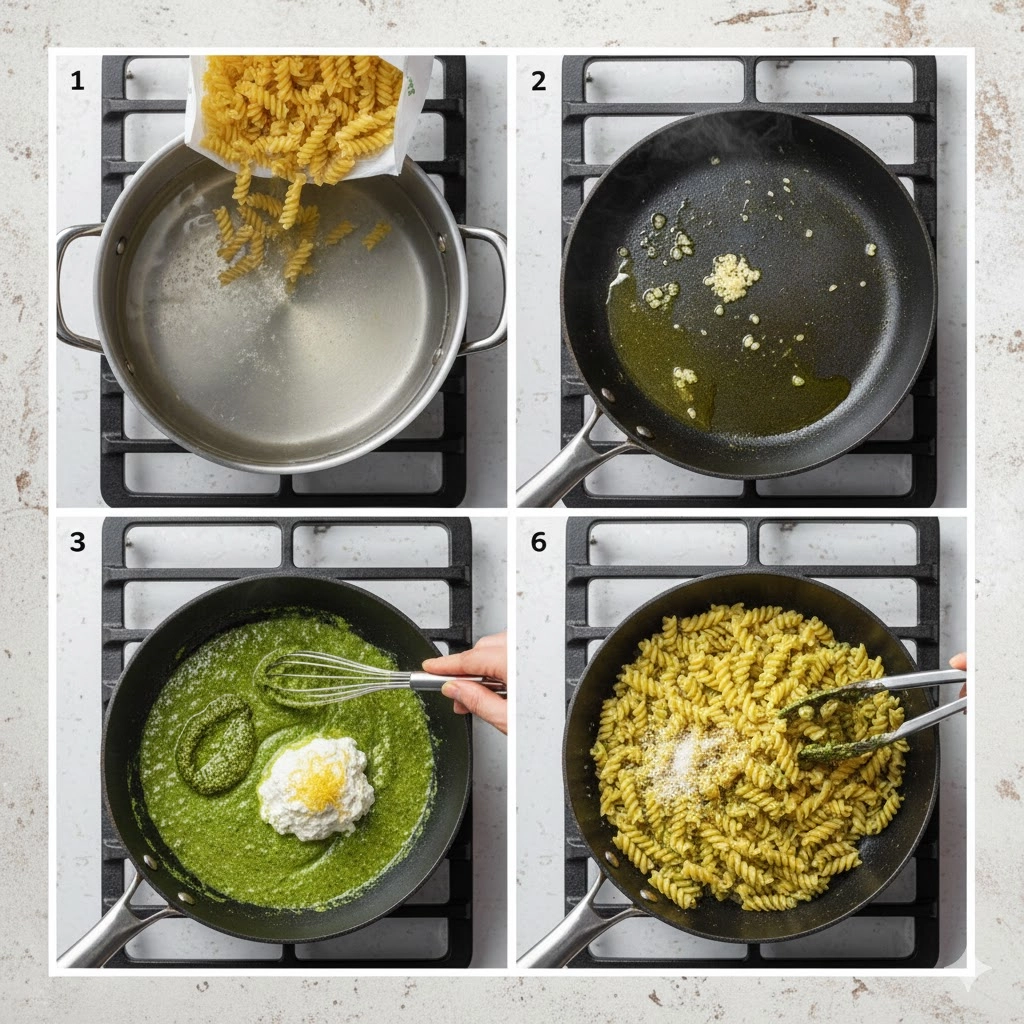 1

2

3

6