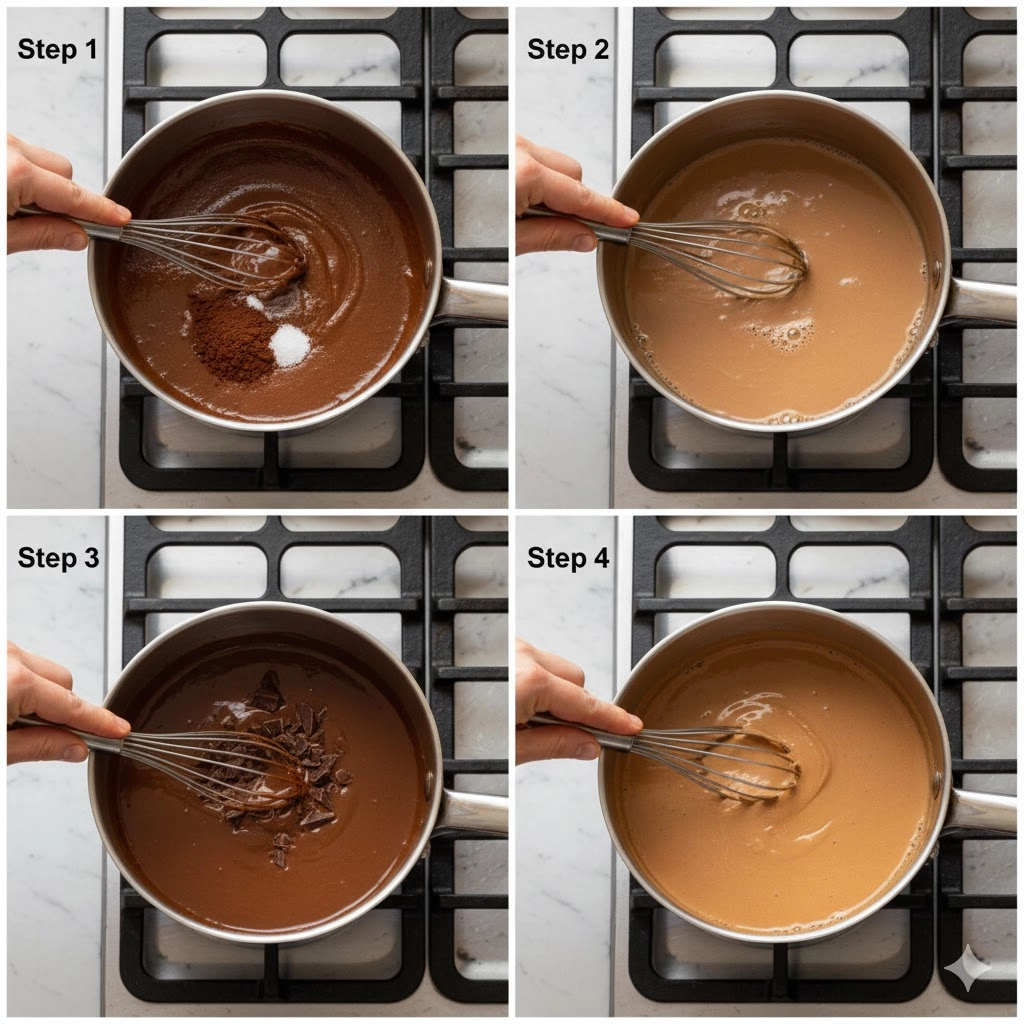 Step 1

Step 2

Step 3

Step 4