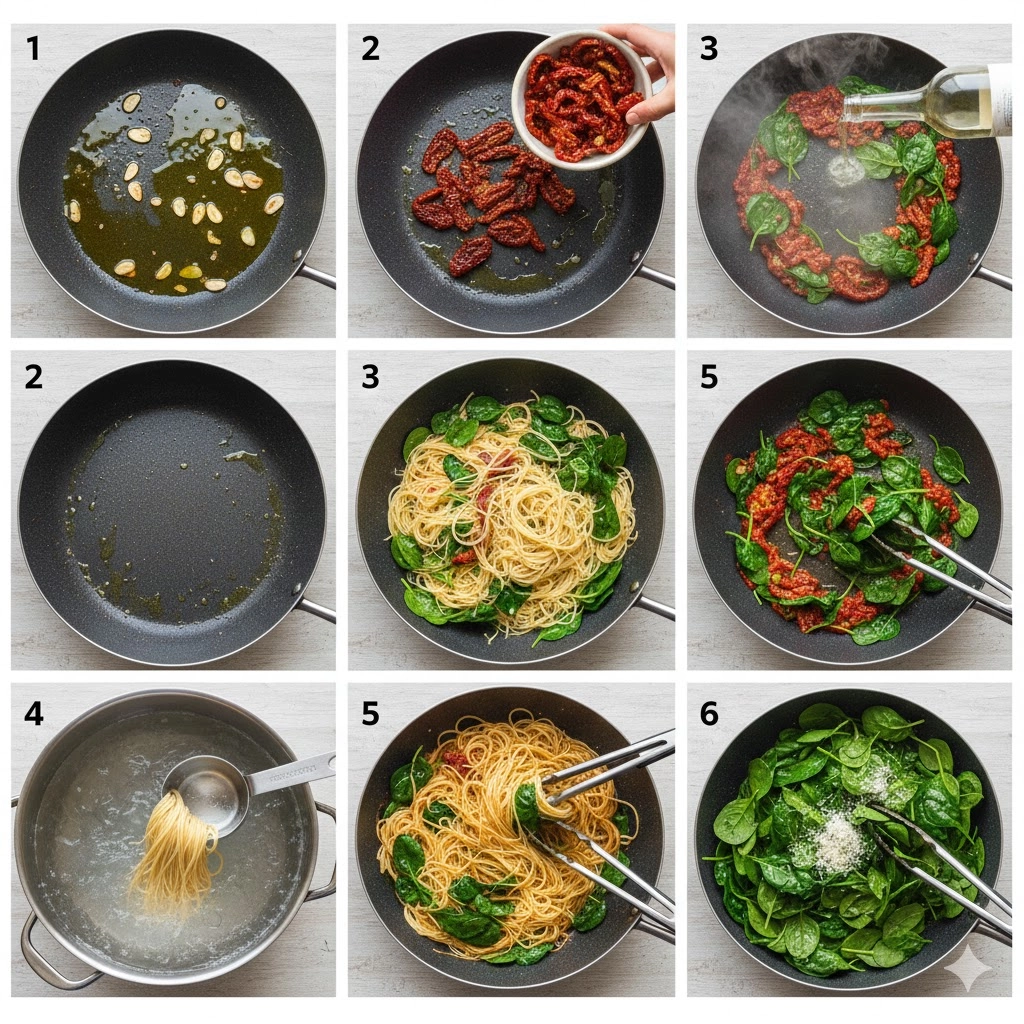 1

2

3

2

3

5

4

5

6