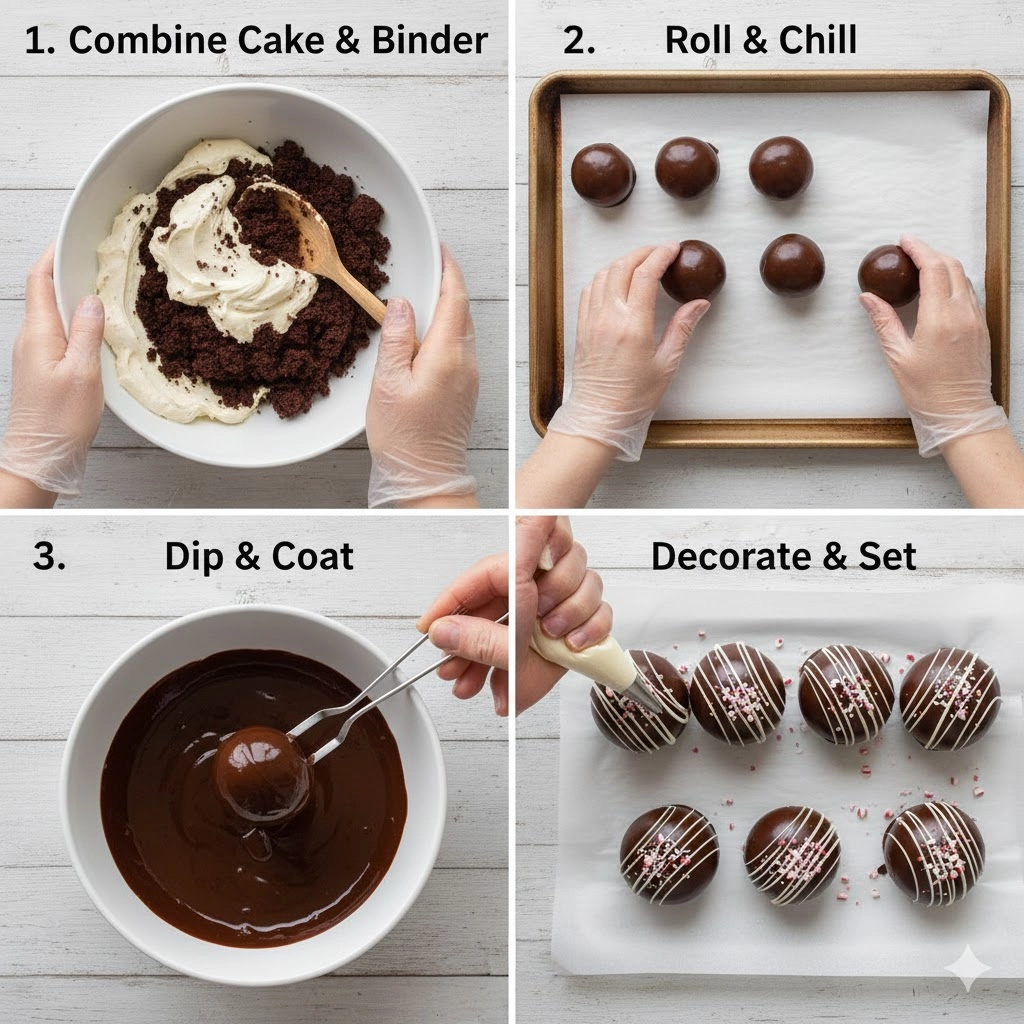 1. Combine Cake & Binder

2. Roll & Chill

3. Dip & Coat

Decorate & Set