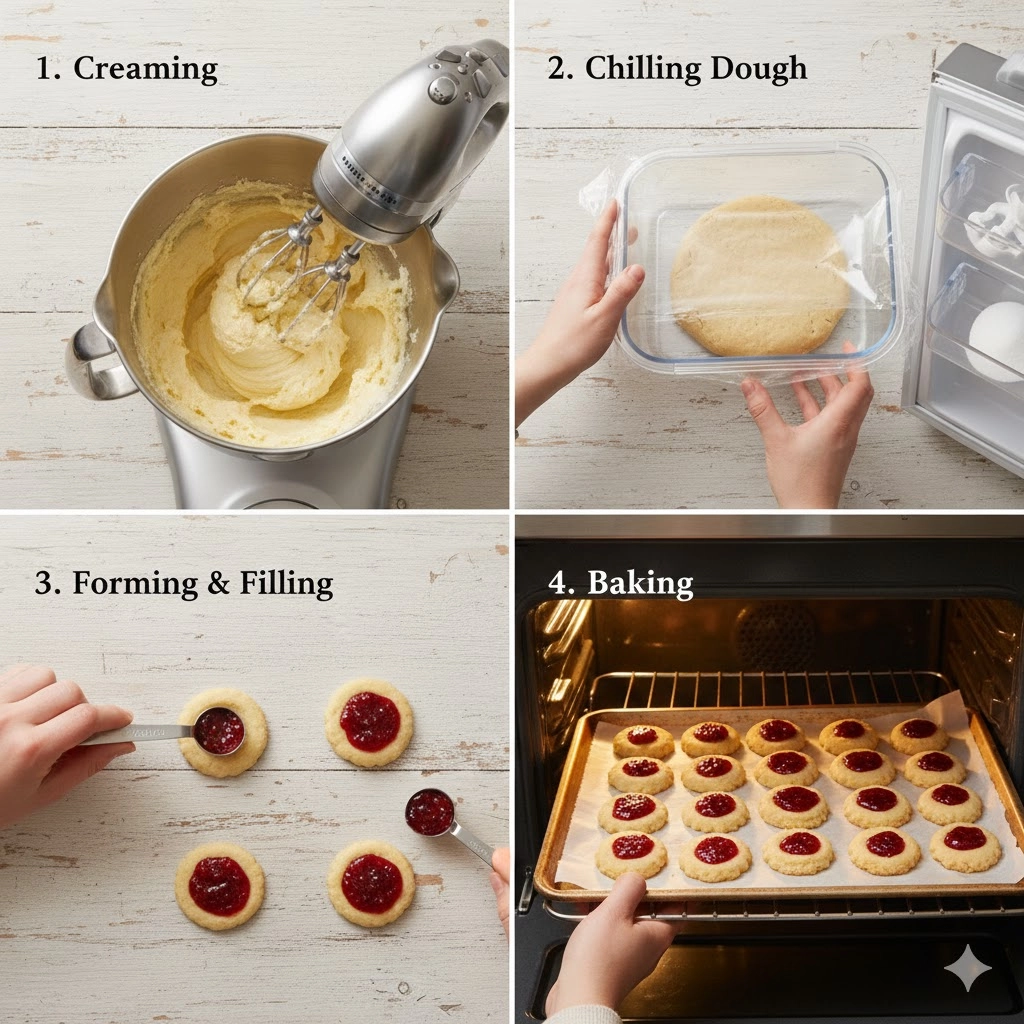 1. Creaming

2. Chilling Dough

3. Forming & Filling

4. Baking