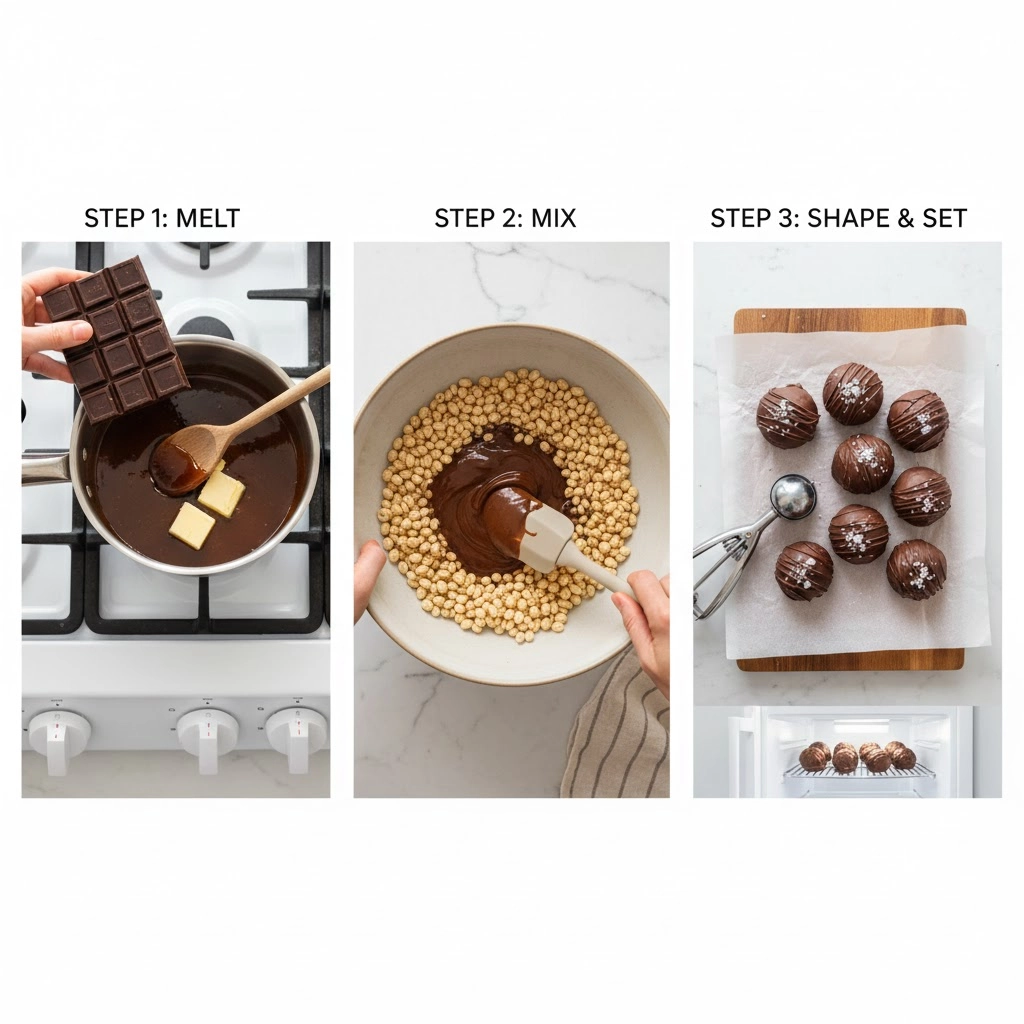 STEP 1: MELT

STEP 2: MIX

STEP 3: SHAPE & SET