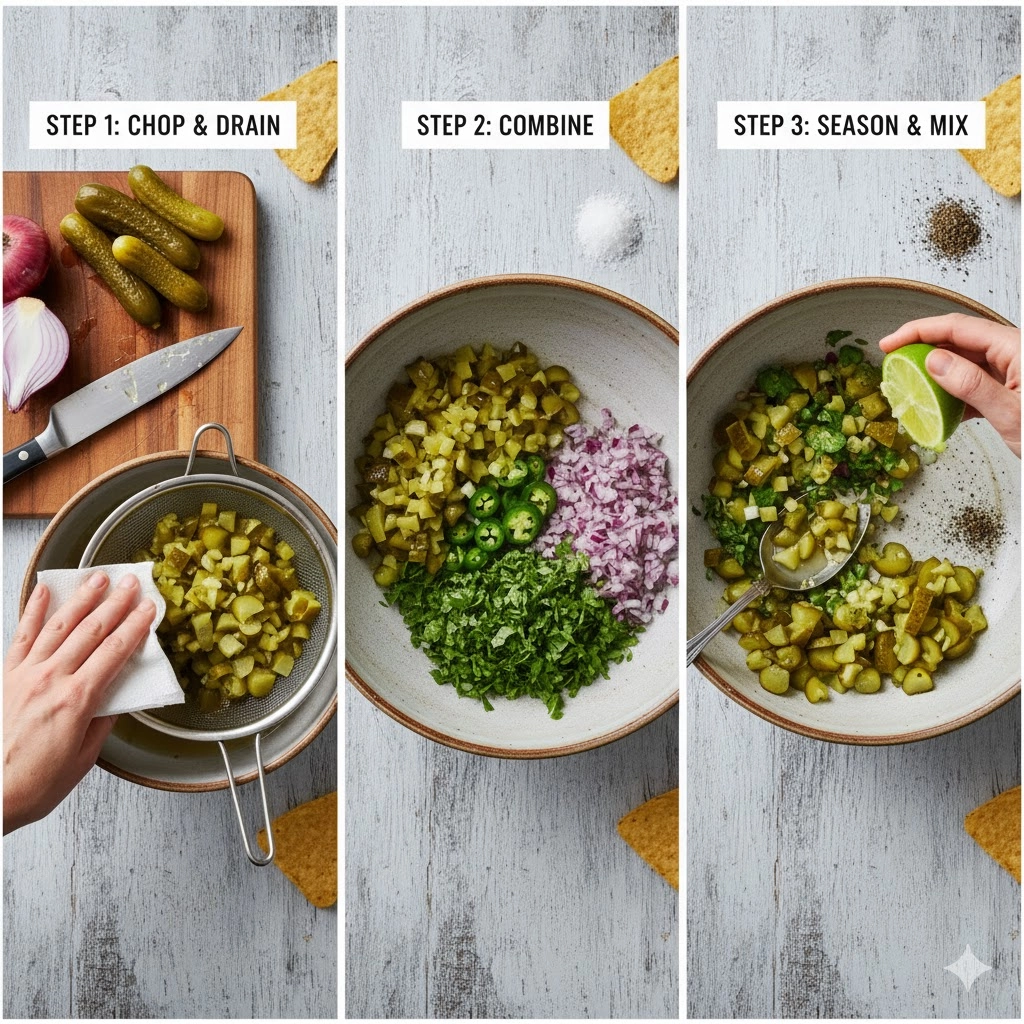 STEP 1: CHOP & DRAIN

STEP 2: COMBINE

STEP 3: SEASON & MIX