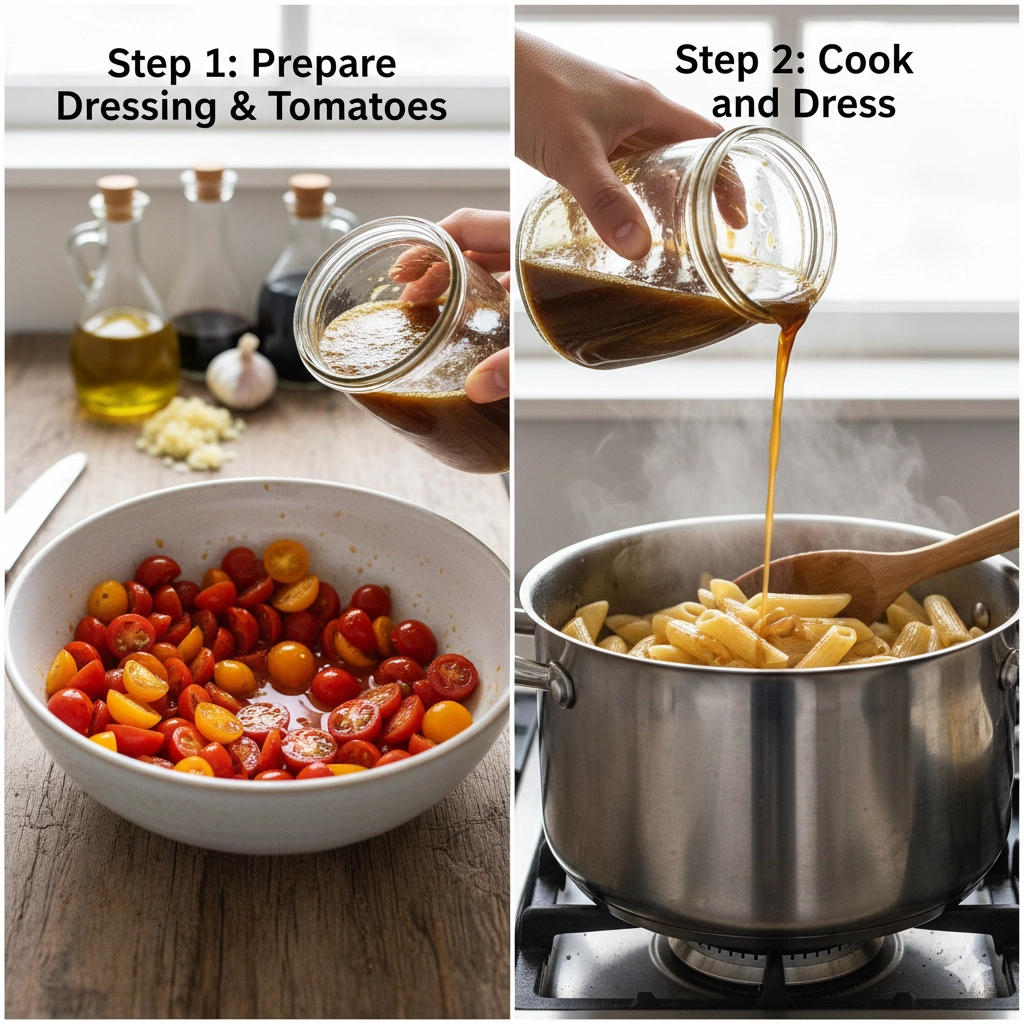 Step 1: Prepare Dressing & Tomatoes

Step 2: Cook and Dress