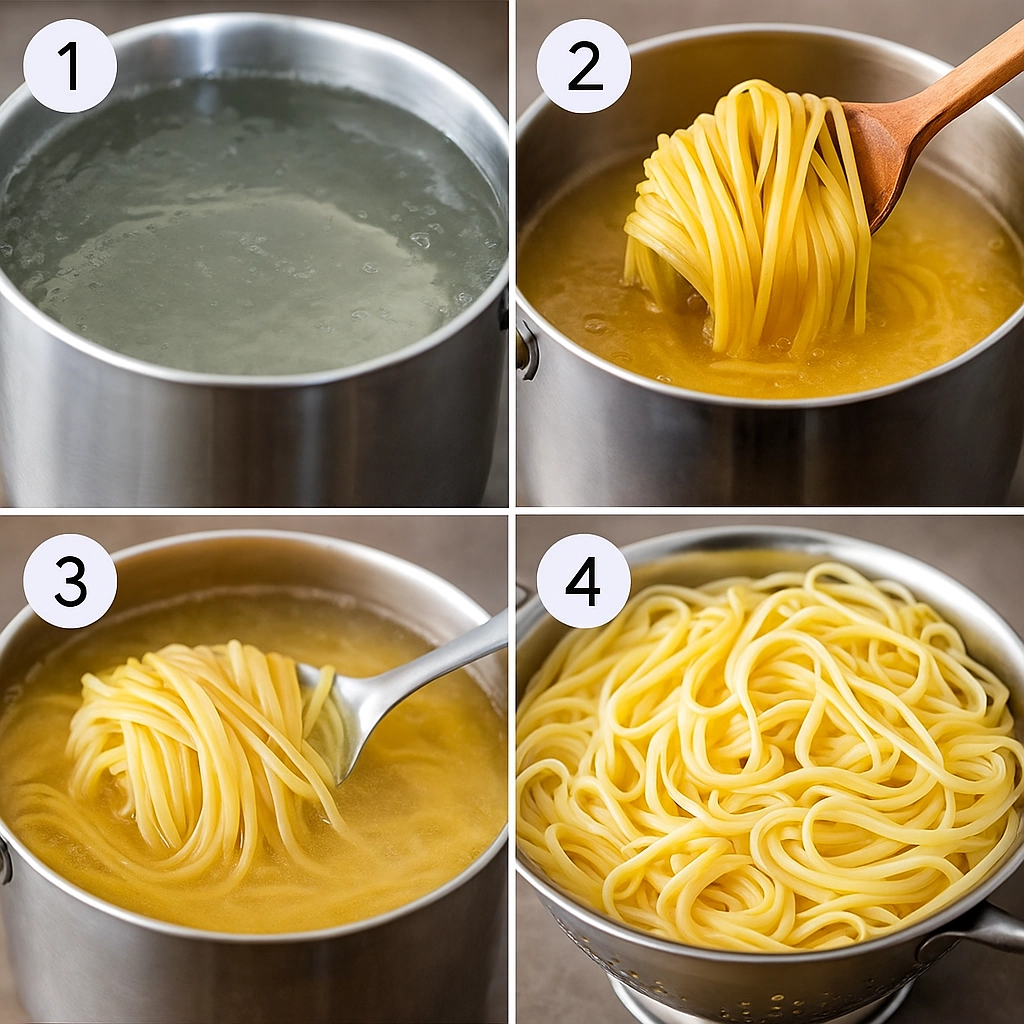 1

2

3

4